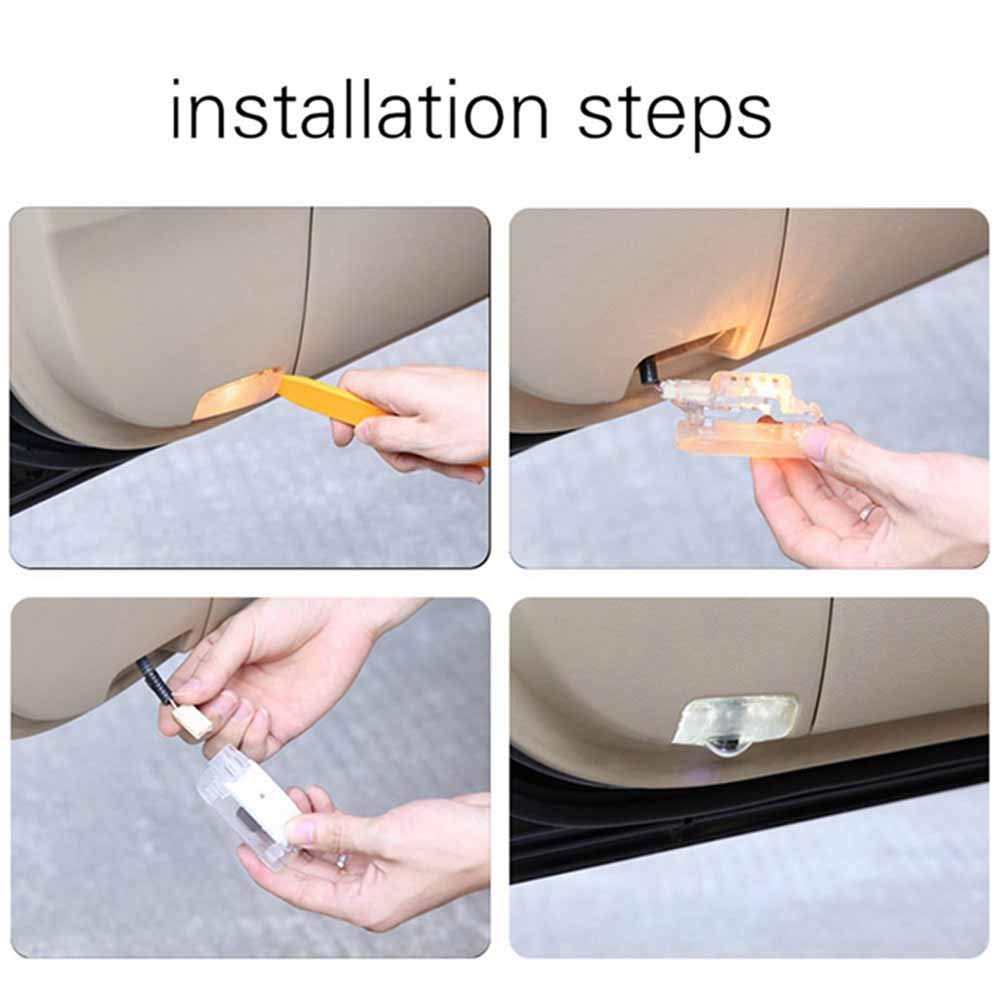 installation steps