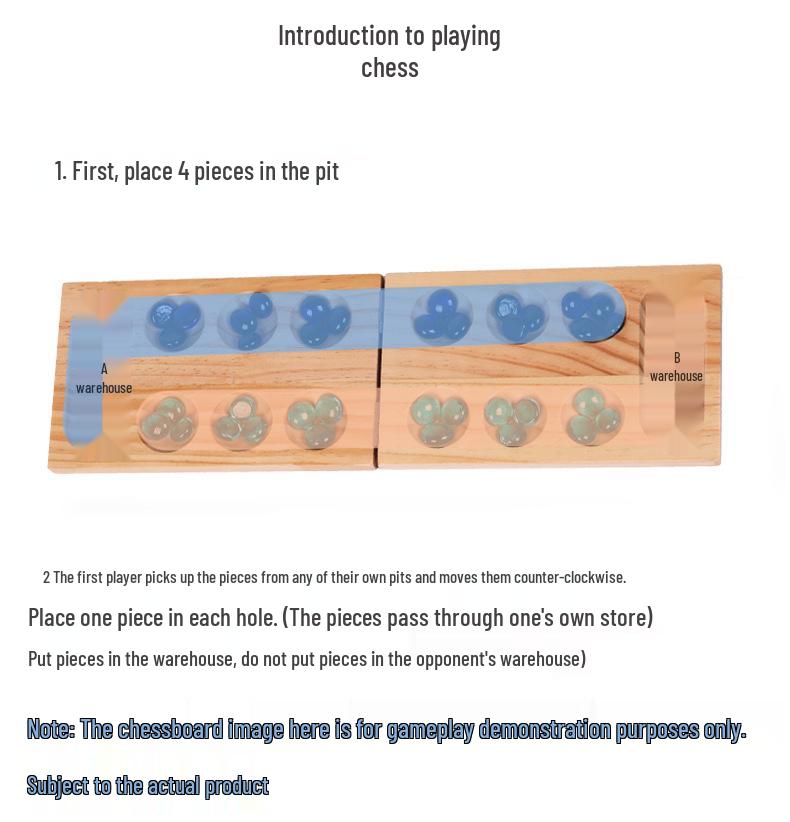 Introduction to playing chess

1. First, place 4 pieces in the pit

A warehouse

B warehouse

2 The first player picks up the pieces from any of their own pits and moves them counter-clockwise.

Place one piece in each hole. (The pieces pass through one's own store)

Put pieces in the warehouse, do not put pieces in the opponent's warehouse)

Note: The chessboard image here is for gameplay demonstration purposes only.

Subject to the actual product