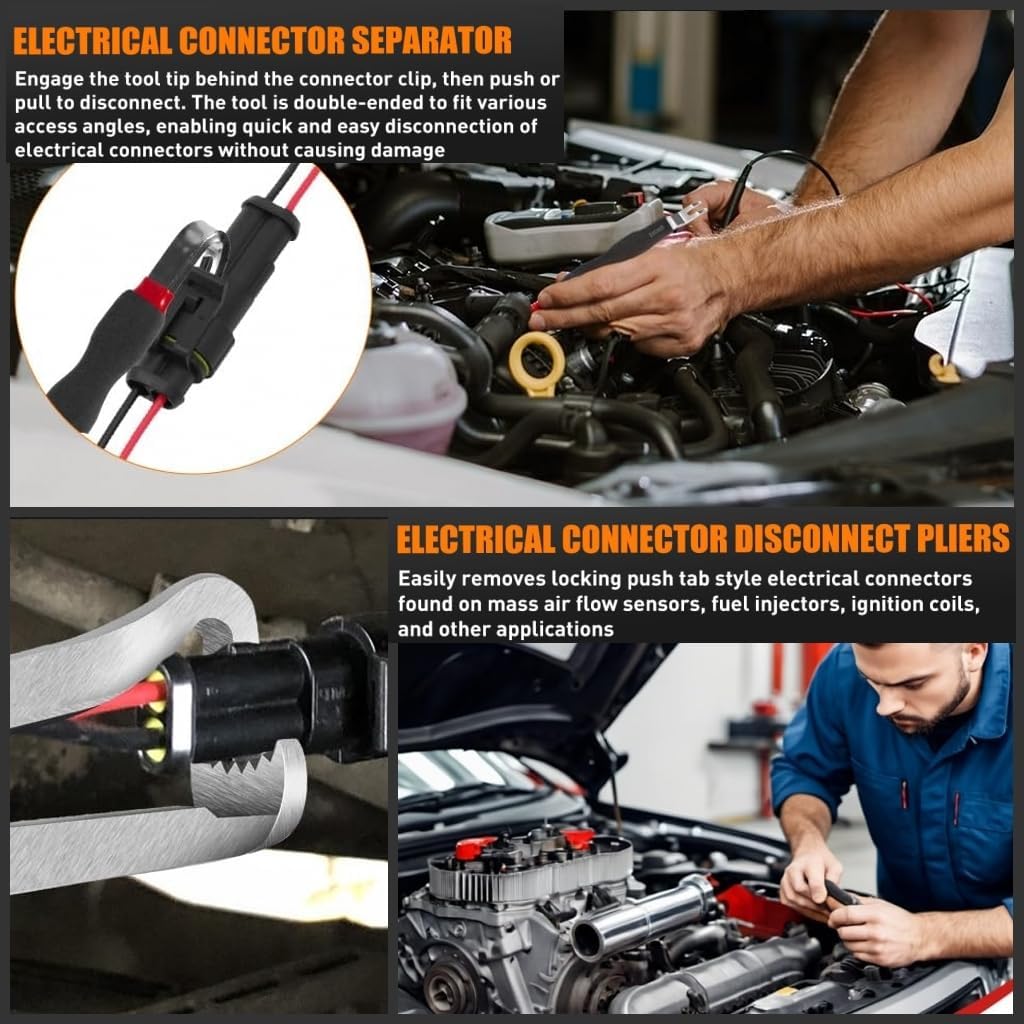 ELECTRICAL CONNECTOR SEPARATOR

Engage the tool tip behind the connector clip, then push or pull to disconnect. The tool is double-ended to fit various access angles, enabling quick and easy disconnection of electrical connectors without causing damage

ELECTRICAL CONNECTOR DISCONNECT PLIERS

Easily removes locking push tab style electrical connectors found on mass air flow sensors, fuel injectors, ignition coils, and other applications