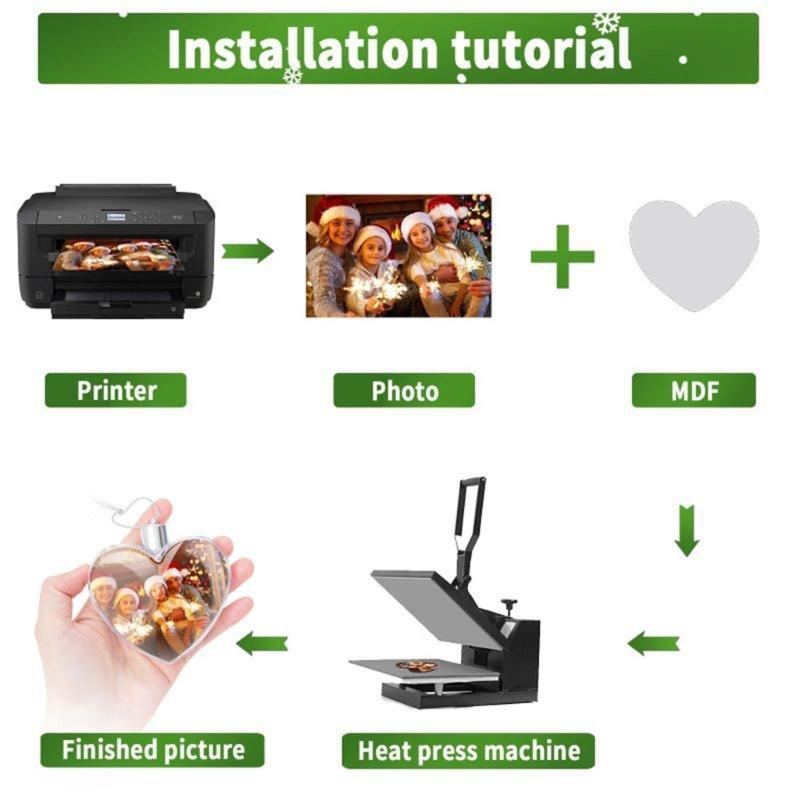 Installation tutorial

Printer

Photo

MDF

Finished picture

Heat press machine