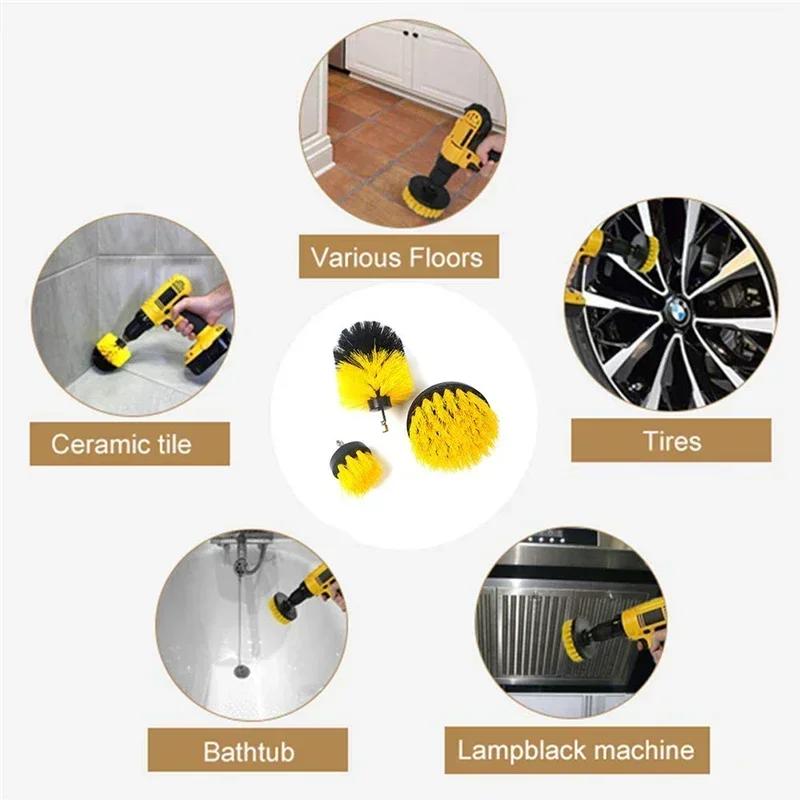 Various Floors

Ceramic tile

Tires

Bathtub

Lampblack machine