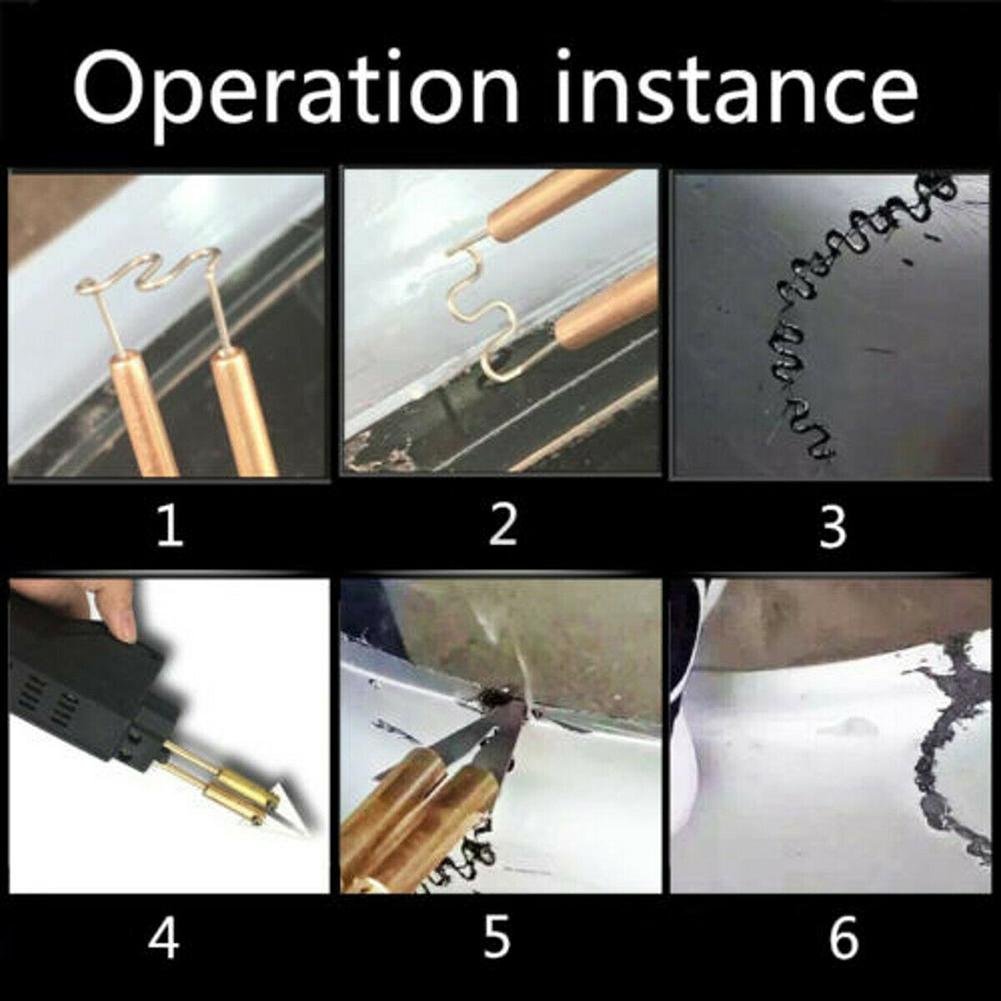 Operation instance

1

2

3

4

5

6