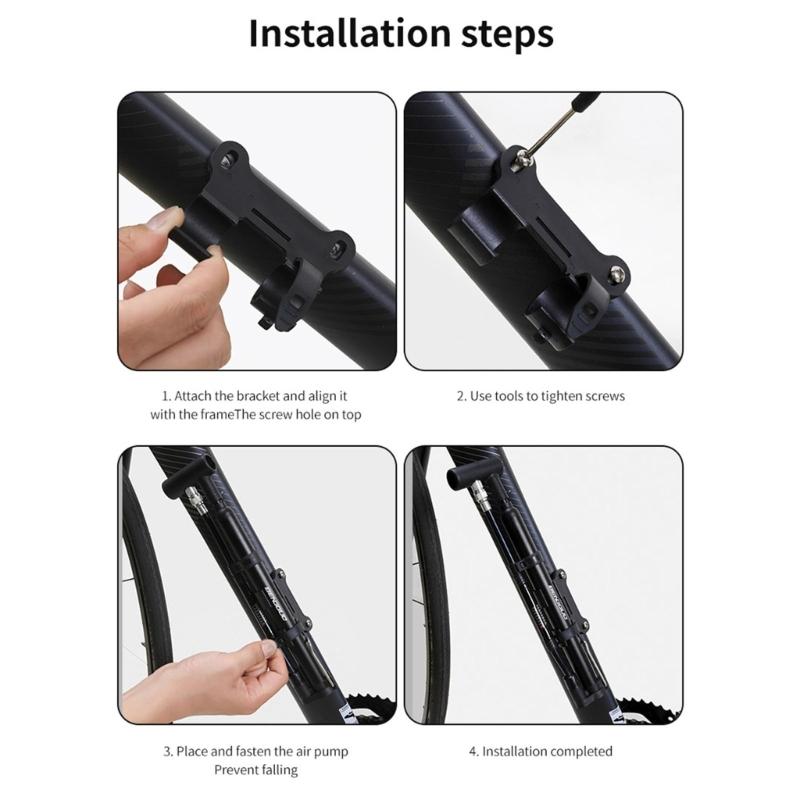 Installation steps

1. Attach the bracket and align it with the frameThe screw hole on top

2. Use tools to tighten screws

3. Place and fasten the air pump Prevent falling

4. Installation completed