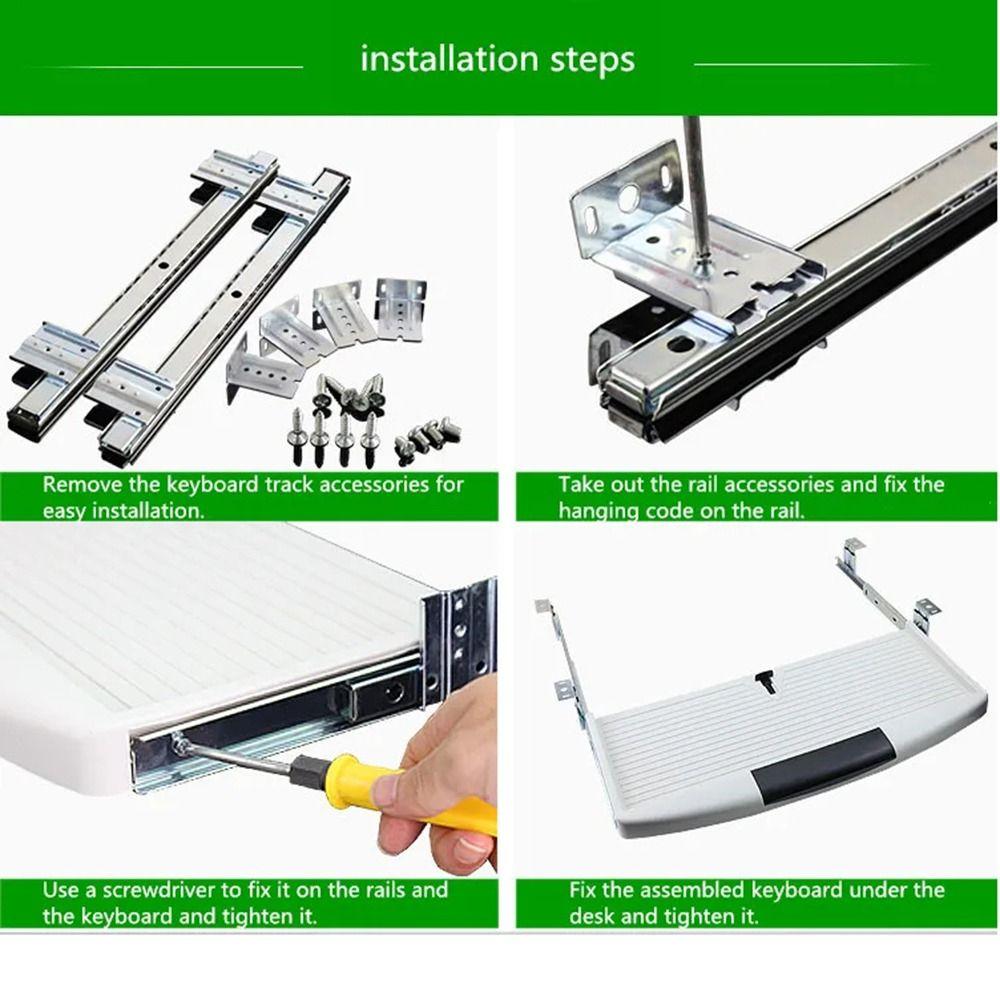 installation steps

Remove the keyboard track accessories for easy installation.

Take out the rail accessories and fix the hanging code on the rail.

Use a screwdriver to fix it on the rails and the keyboard and tighten it.

Fix the assembled keyboard under the desk and tighten it.