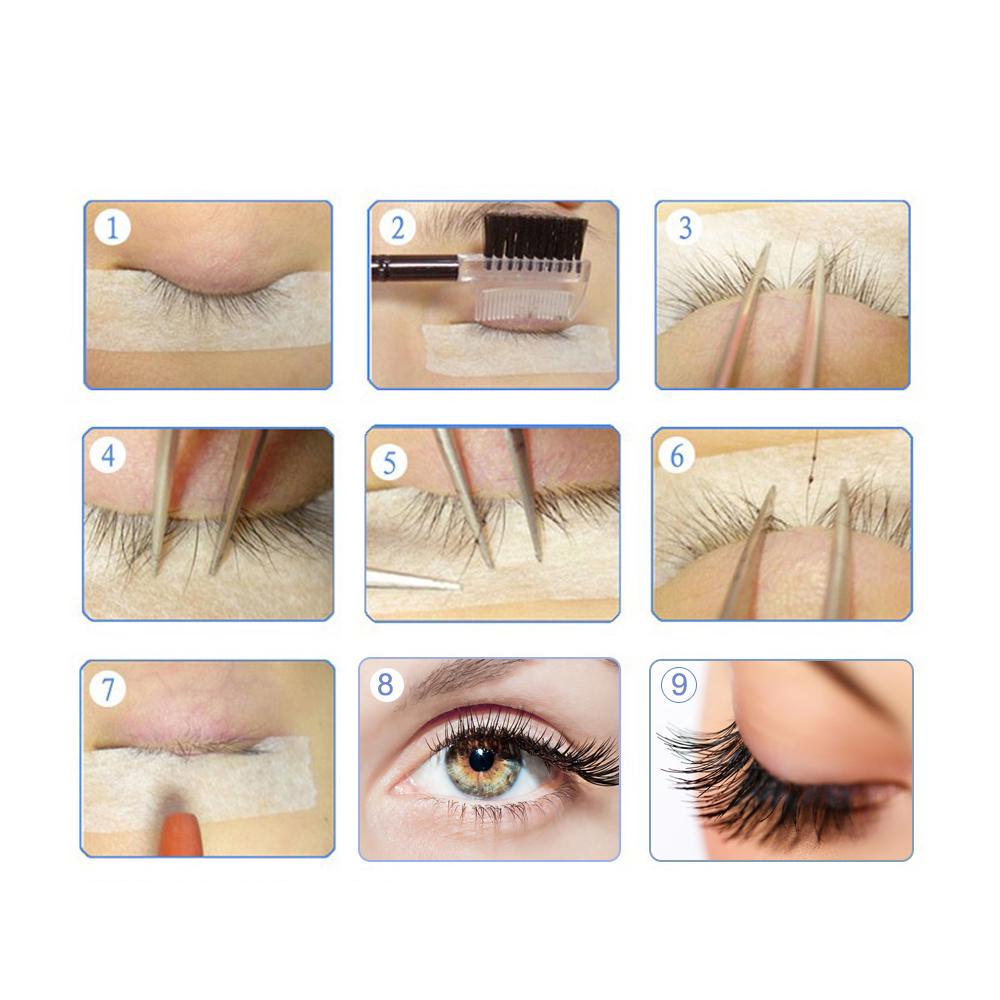 1
2
3
4
5
6
7
8
9