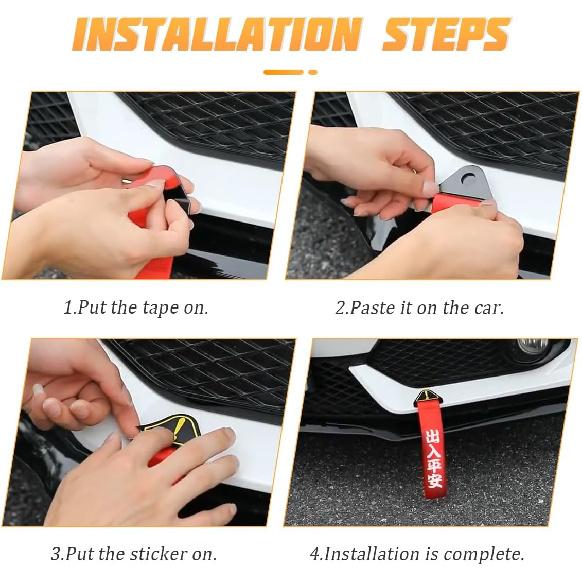 INSTALLATION STEPS

1.Put the tape on.

2.Paste it on the car.

3.Put the sticker on.

出入平安

4.Installation is complete.