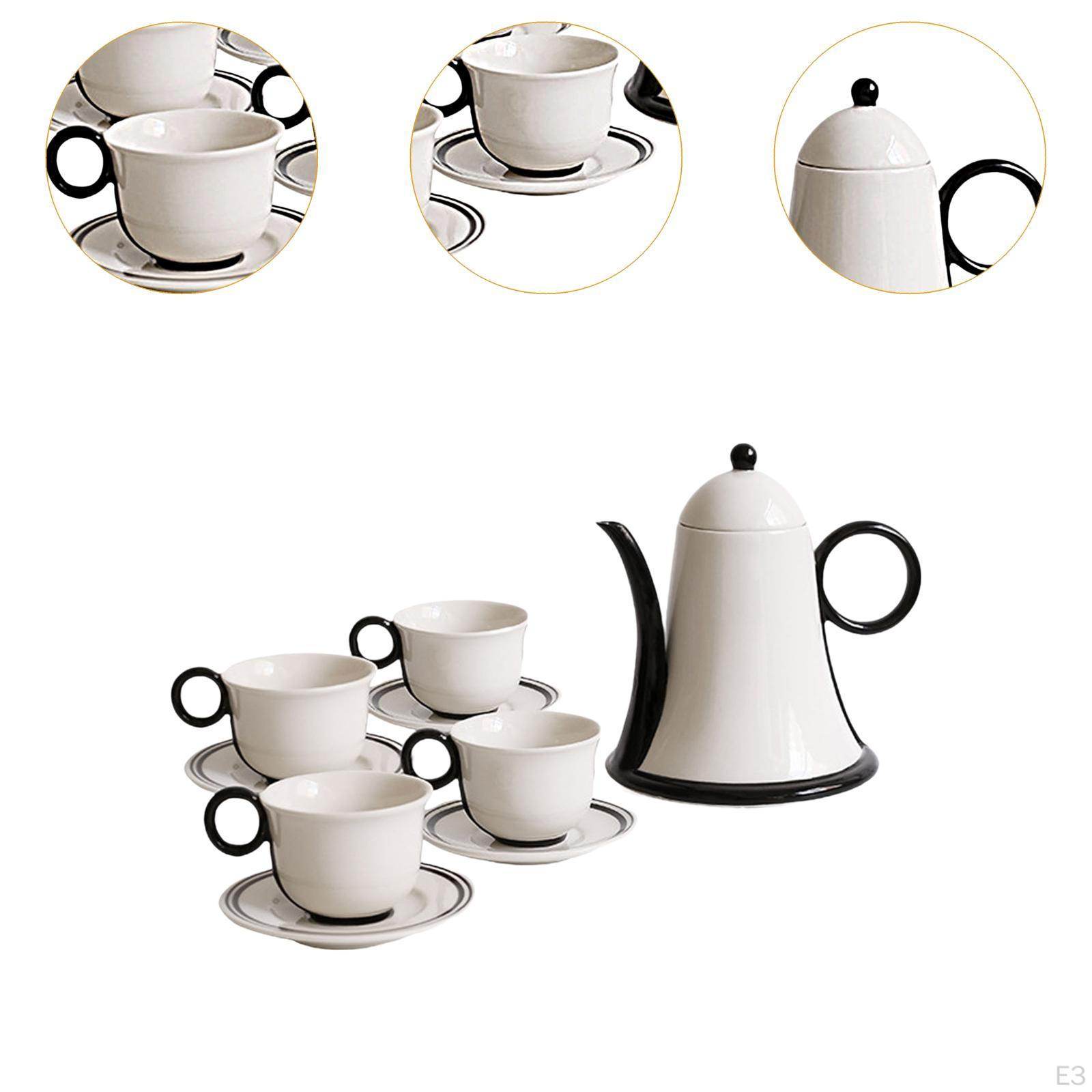 E3