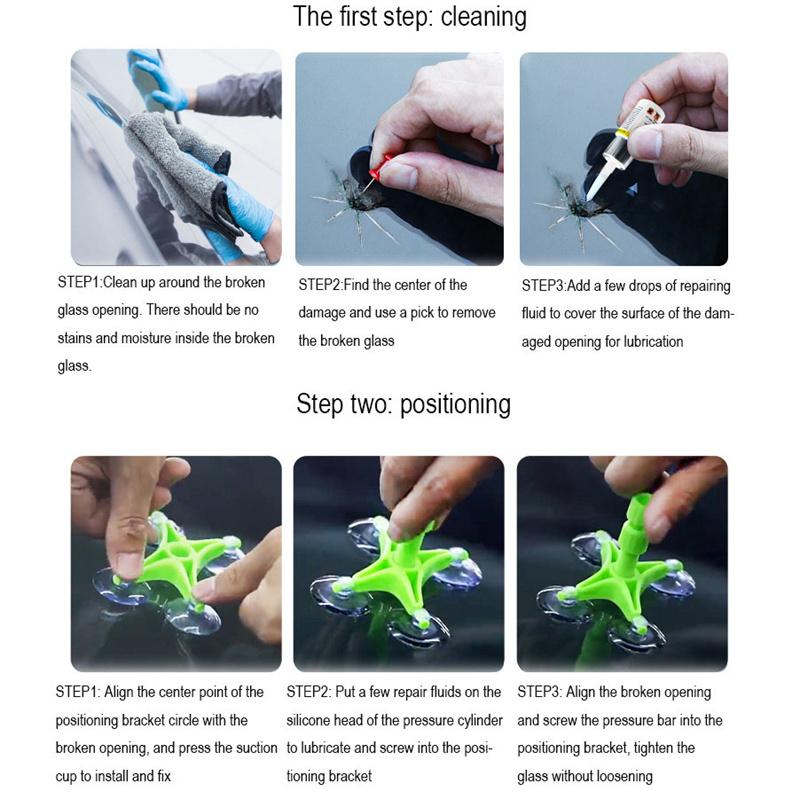 The first step: cleaning

STEP1:Clean up around the broken glass opening. There should be no stains and moisture inside the broken glass.

STEP2:Find the center of the damage and use a pick to remove the broken glass

STEP3:Add a few drops of repairing fluid to cover the surface of the damaged opening for lubrication

Step two: positioning

STEP1: Align the center point of the positioning bracket circle with the broken opening, and press the suction cup to install and fix

STEP2: Put a few repair fluids on the silicone head of the pressure cylinder to lubricate and screw into the positioning bracket

STEP3: Align the broken opening and screw the pressure bar into the positioning bracket, tighten the glass without loosening