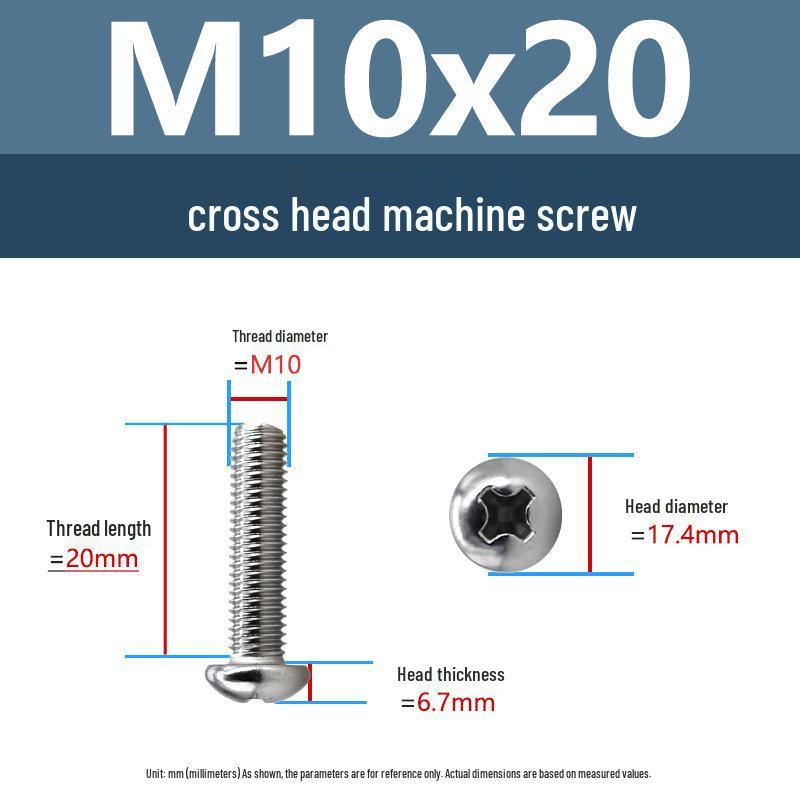 M10x20

cross head machine screw

Thread diameter
=M10

Thread length
=20mm

Head diameter
=17.4mm

Head thickness
=6.7mm

Unit: mm (millimeters) As shown, the parameters are for reference only. Actual dimensions are based on measured values.