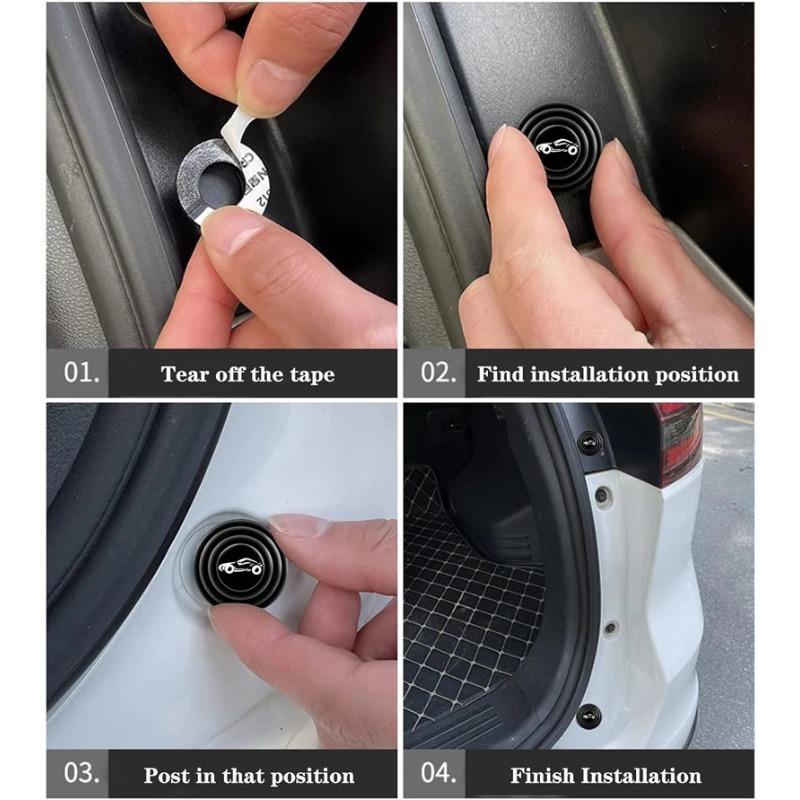 01. Tear off the tape

02. Find installation position

03. Post in that position

04. Finish Installation