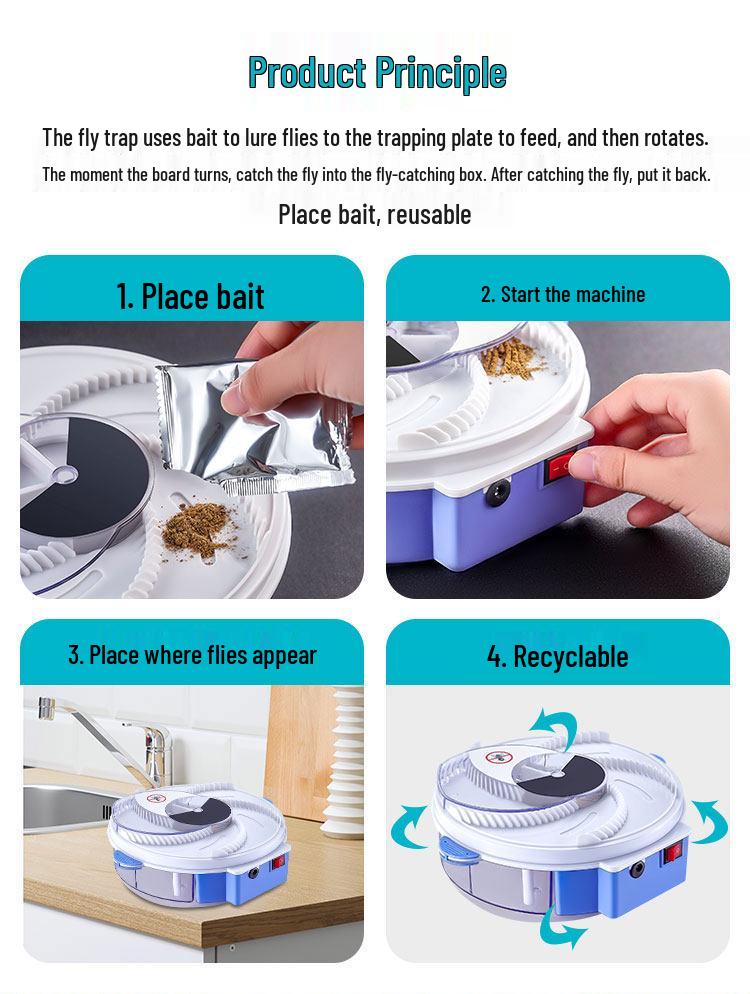 Product Principle

The fly trap uses bait to lure flies to the trapping plate to feed, and then rotates.
The moment the board turns, catch the fly into the fly-catching box. After catching the fly, put it back.

Place bait, reusable

1. Place bait

2. Start the machine

3. Place where flies appear

4. Recyclable