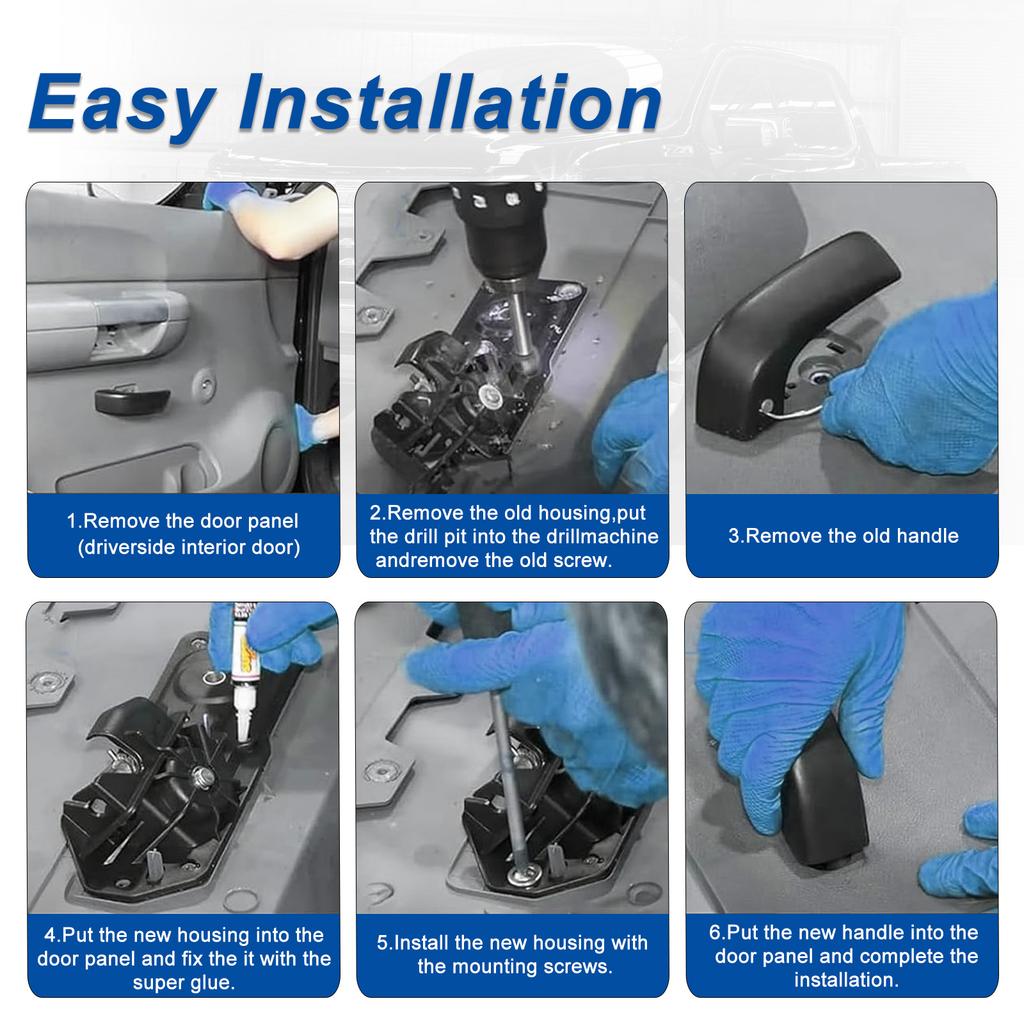 Easy Installation

1.Remove the door panel (driverside interior door)

2.Remove the old housing,put the drill pit into the drillmachine andremove the old screw.

3.Remove the old handle

4.Put the new housing into the door panel and fix the it with the super glue.

5.Install the new housing with the mounting screws.

6.Put the new handle into the door panel and complete the installation.