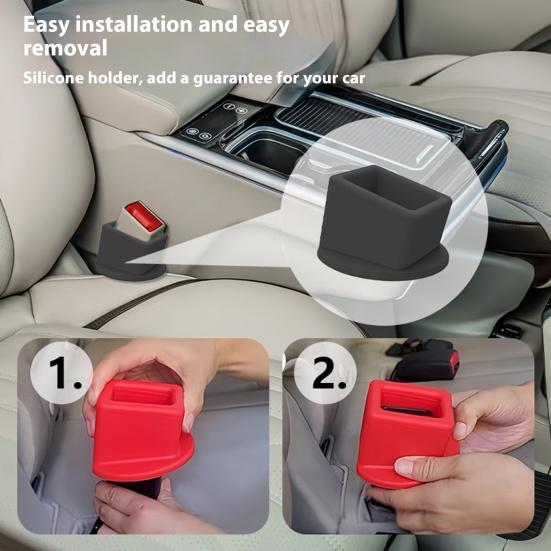 Easy installation and easy removal

Silicone holder, add a guarantee for your car

1.

2.