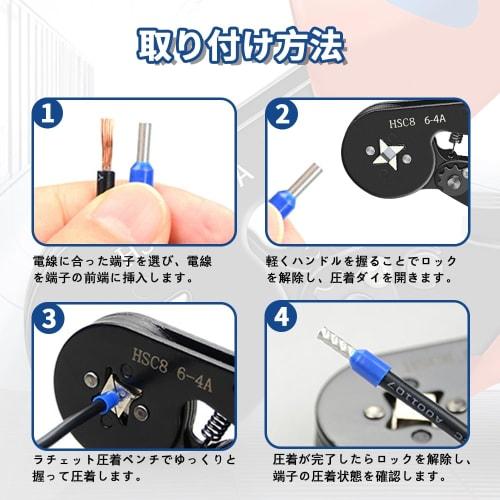 取り付け方法

1

電線に合った端子を選び、電線を端子の前端に挿入します。

2

HSC8 6-4A

軽くハンドルを握ることでロックを解除し、圧着ダイを開きます。

3

HSC8 6-4A

ラチェット圧着ペンチでゆっくりと握って圧着します。

4

圧着が完了したらロックを解除し、端子の圧着状態を確認します。