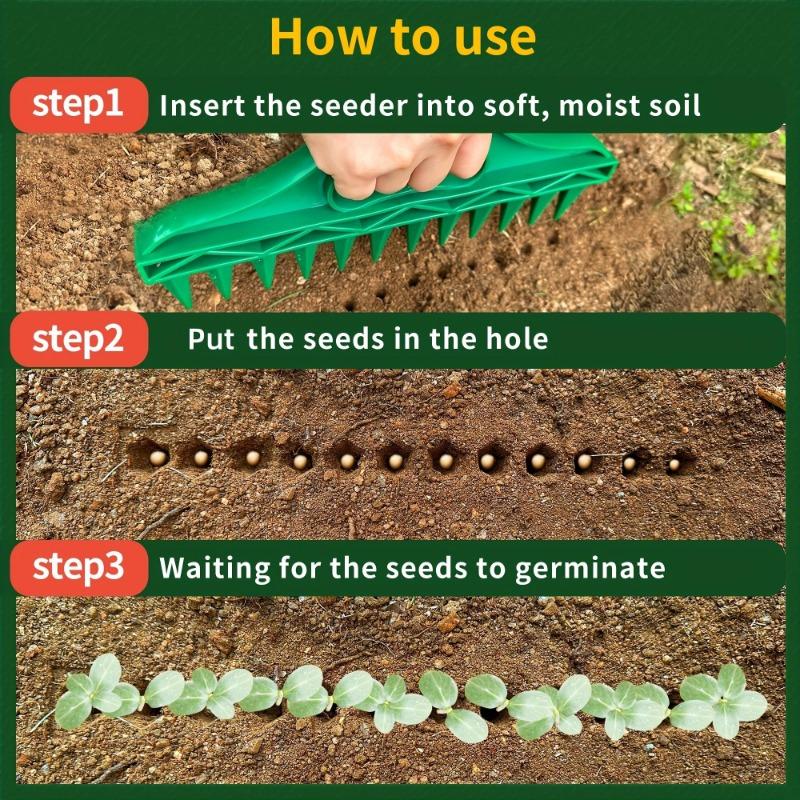 How to use

step1 Insert the seeder into soft, moist soil

step2 Put the seeds in the hole

step3 Waiting for the seeds to germinate