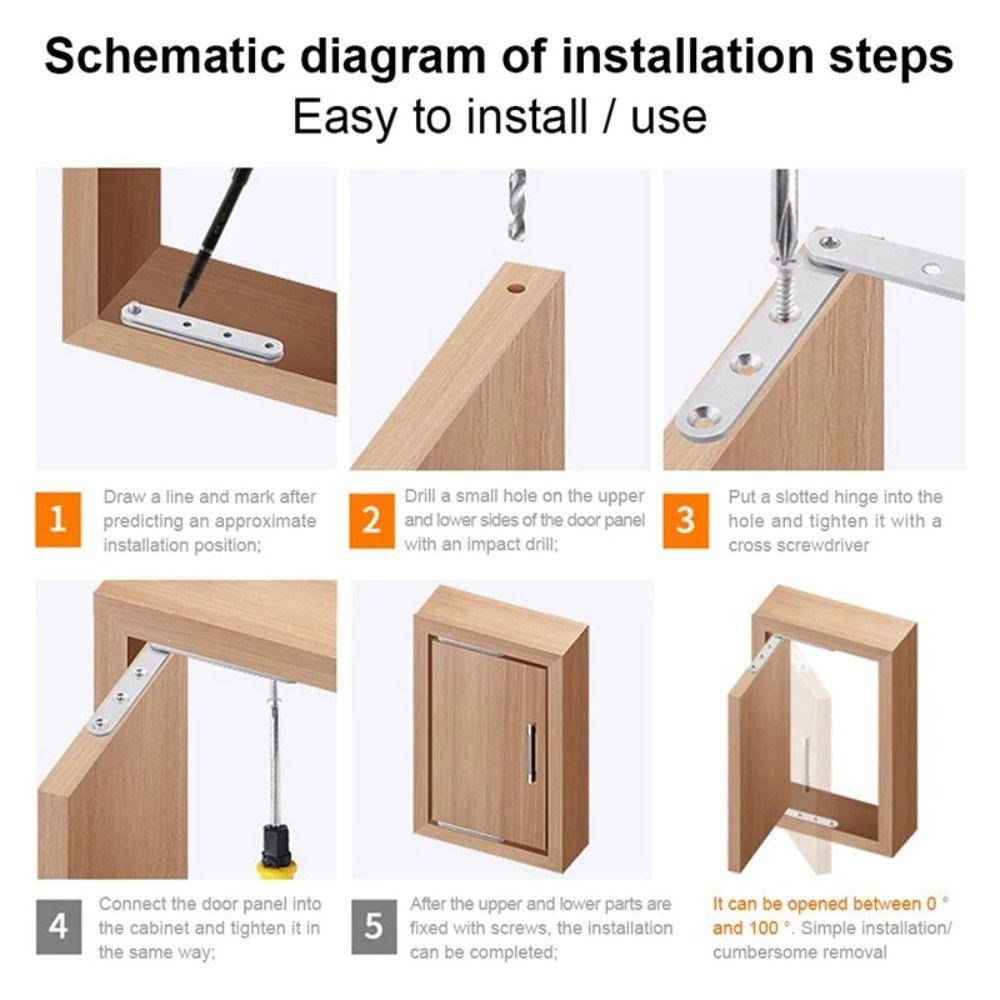 Schematic diagram of installation steps
Easy to install / use

1 Draw a line and mark after predicting an approximate installation position;

2 Drill a small hole on the upper and lower sides of the door panel with an impact drill;

3 Put a slotted hinge into the hole and tighten it with a cross screwdriver

4 Connect the door panel into the cabinet and tighten it in the same way;

5 After the upper and lower parts are fixed with screws, the installation can be completed;

It can be opened between 0 ° and 100 °. Simple installation/ cumbersome removal