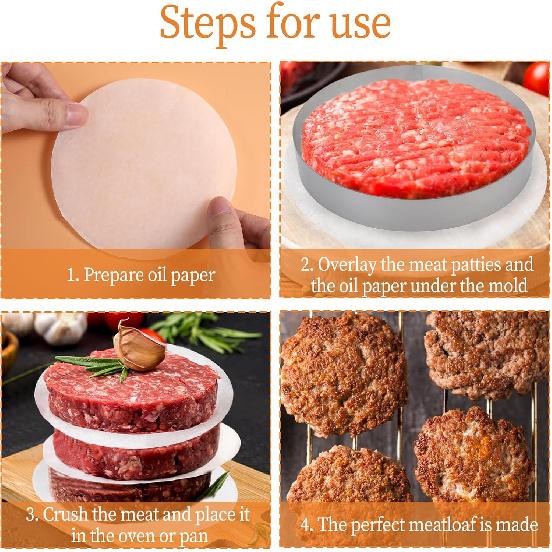 Steps for use

1. Prepare oil paper

2. Overlay the meat patties and the oil paper under the mold

3. Crush the meat and place it in the oven or pan

4. The perfect meatloaf is made