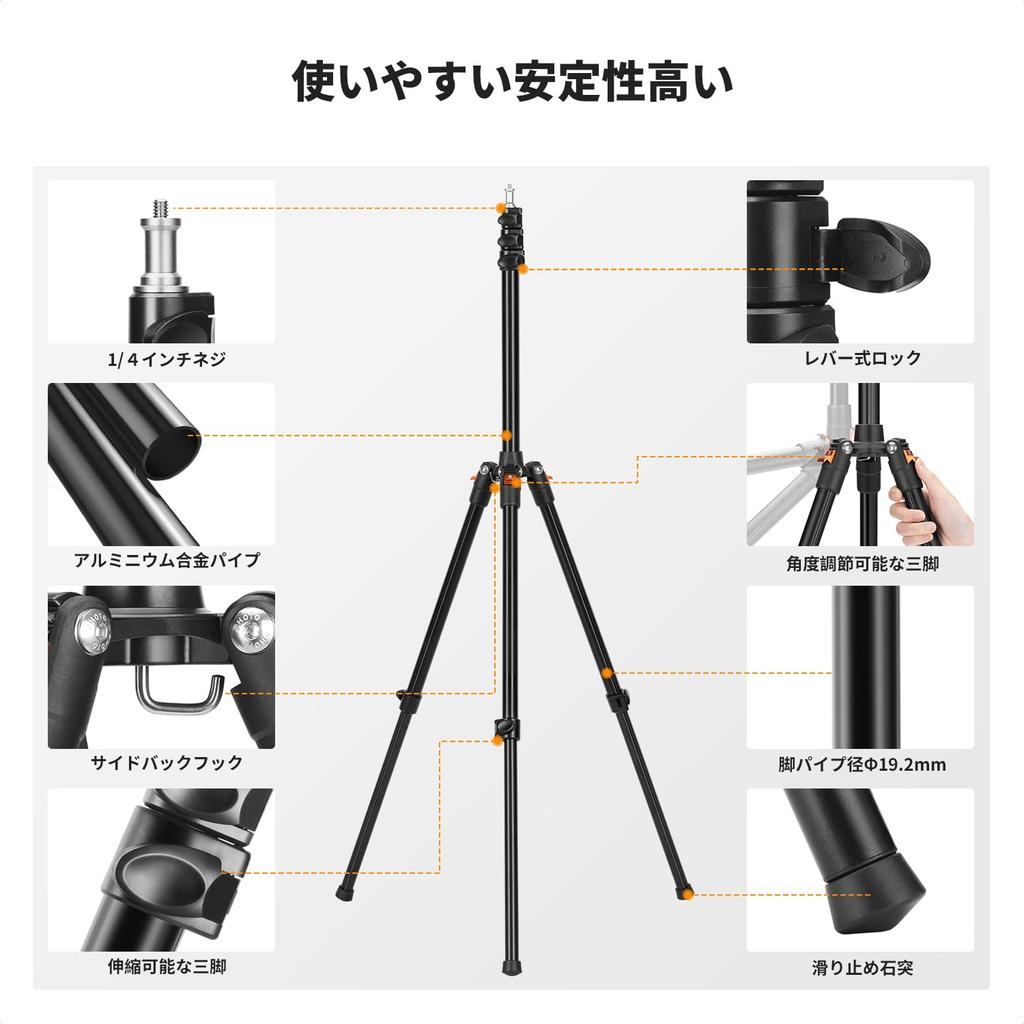 使いやすい安定性高い

1/ 4インチネジ

アルミニウム合金パイプ

サイドバックフック

伸縮可能な三脚

レバー式ロック

角度調節可能な三脚

脚パイプ径Φ19.2mm

滑り止め石突