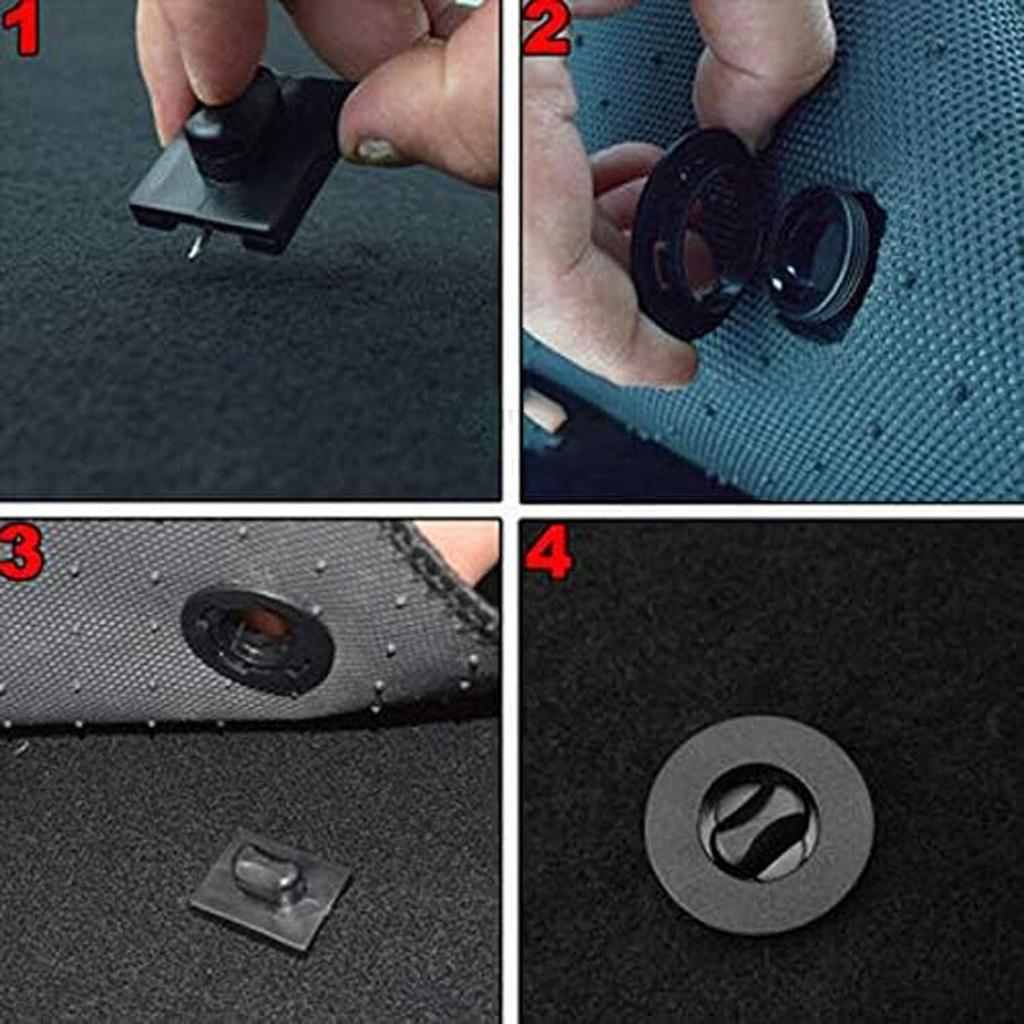 1

2

3

4