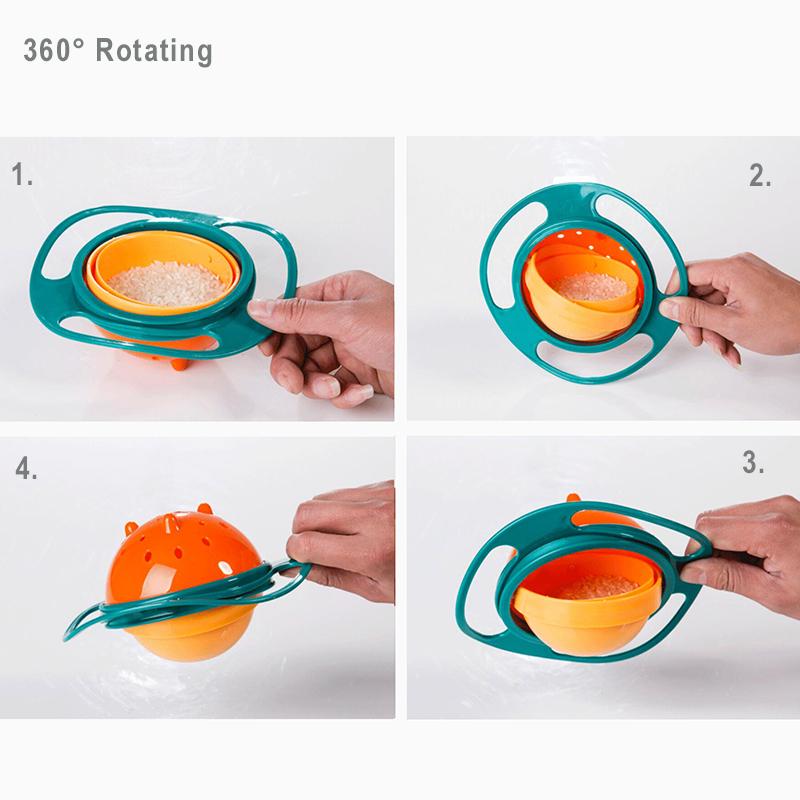 360° Rotating

1.

2.

4.

3.