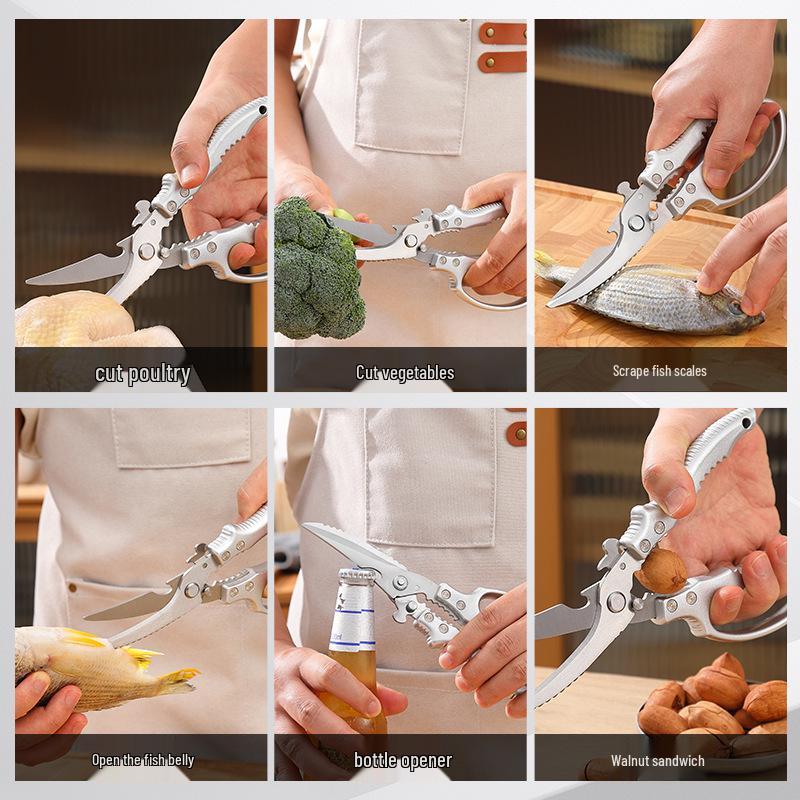 cut poultry

Cut vegetables

Scrape fish scales

Open the fish belly

bottle opener

Walnut sandwich