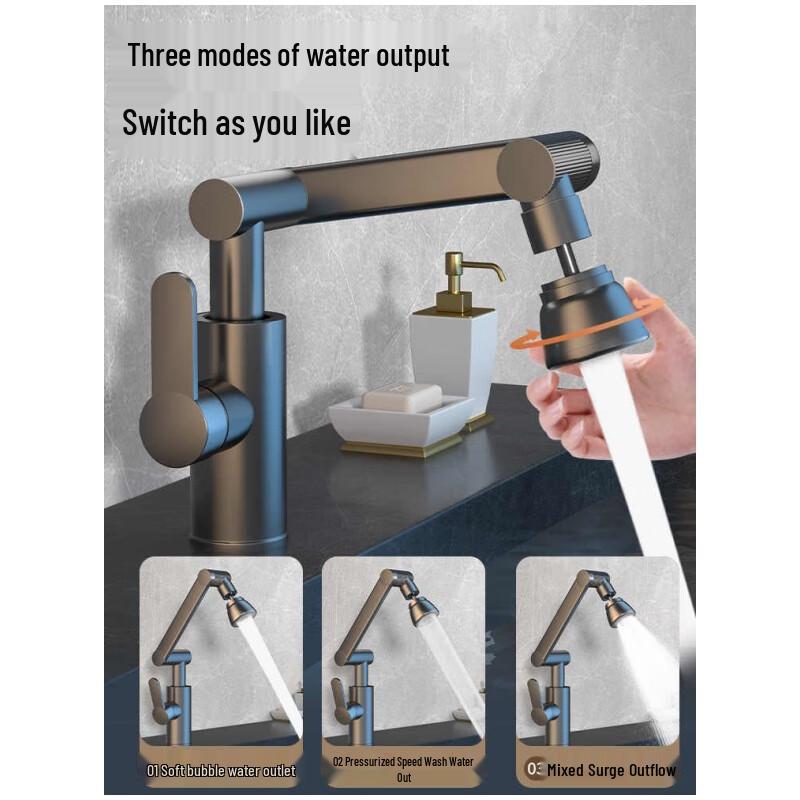 Three modes of water output

Switch as you like

01 Soft bubble water outlet

02 Pressurized Speed Wash Water Out

03 Mixed Surge Outflow