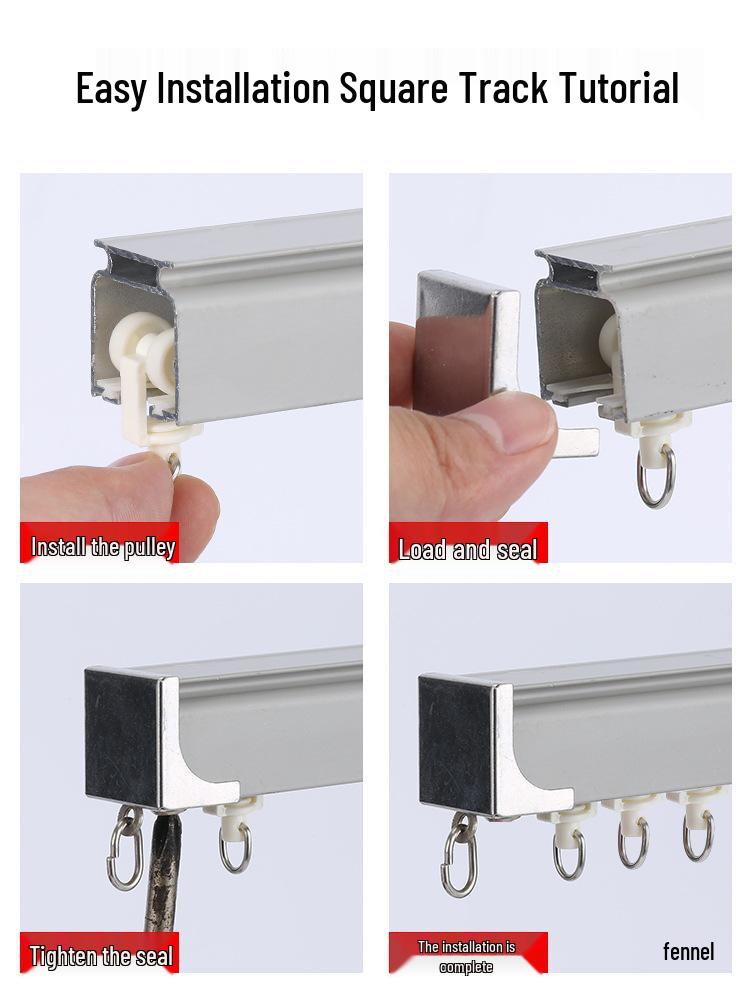 Easy Installation Square Track Tutorial

Install the pulley

Load and seal

Tighten the seal

The installation is complete

fennel