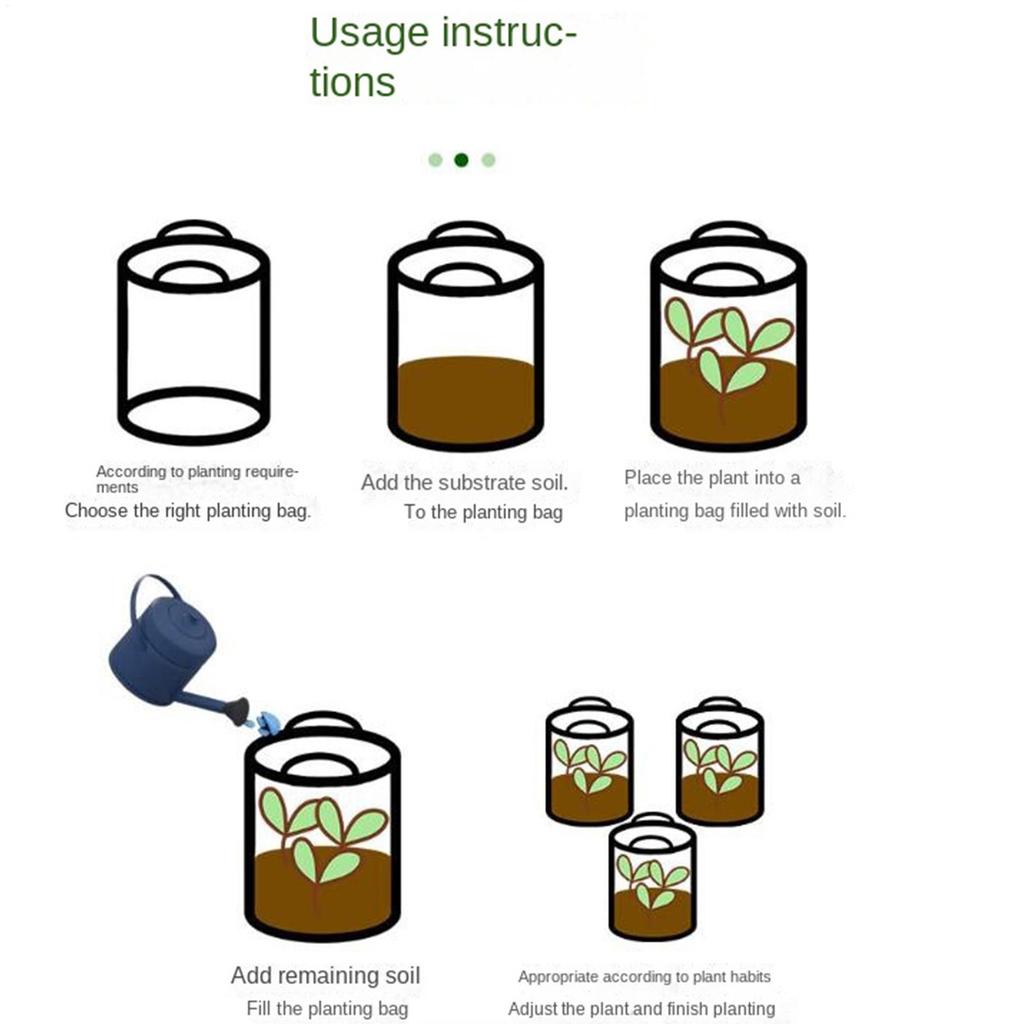 Usage instructions

According to planting requirements
Choose the right planting bag.

Add the substrate soil.
To the planting bag

Place the plant into a
planting bag filled with soil.

Add remaining soil
Fill the planting bag

Appropriate according to plant habits
Adjust the plant and finish planting