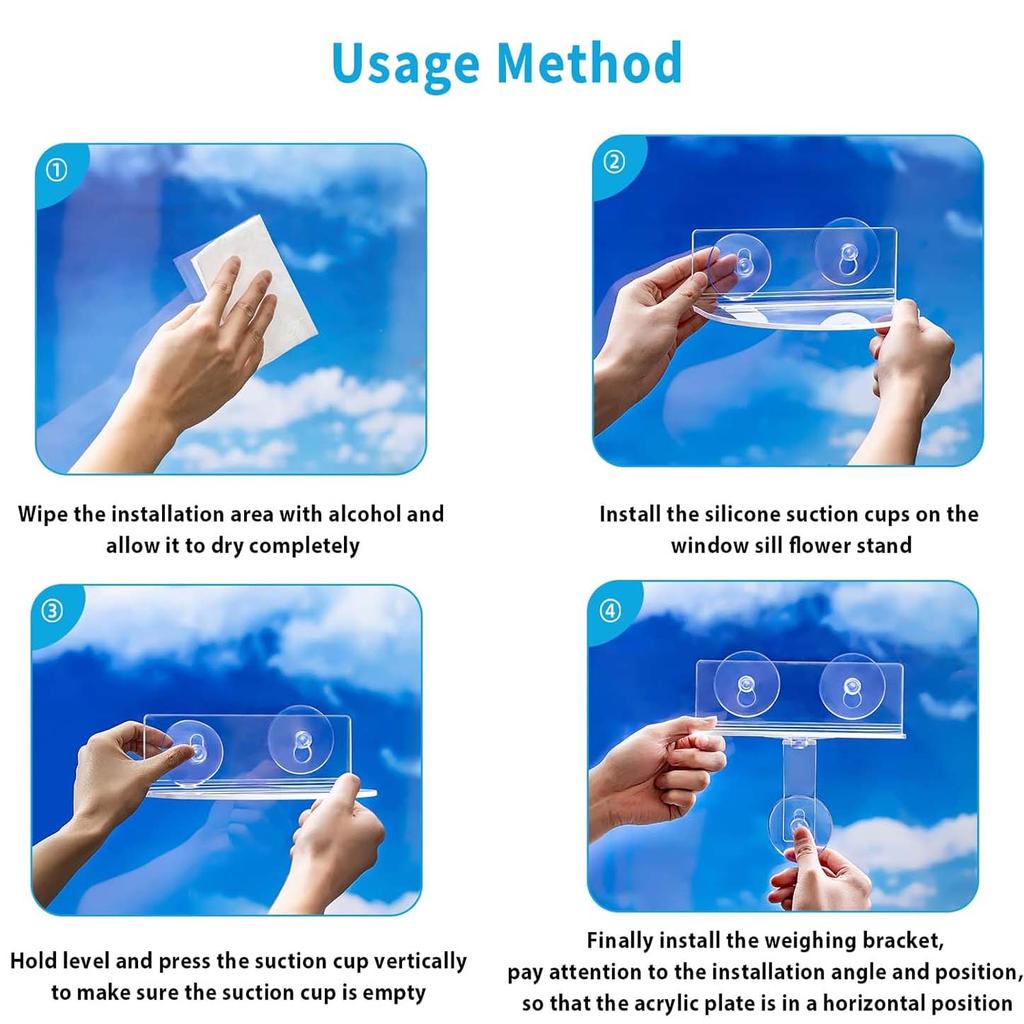 Usage Method

①

Wipe the installation area with alcohol and allow it to dry completely

②

Install the silicone suction cups on the window sill flower stand

③

Hold level and press the suction cup vertically to make sure the suction cup is empty

④

Finally install the weighing bracket, pay attention to the installation angle and position, so that the acrylic plate is in a horizontal position