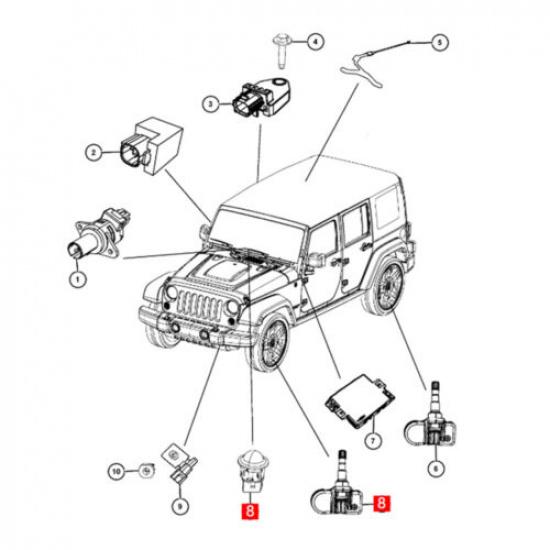 4
5
3
2
1
7
6
10
9
8
8