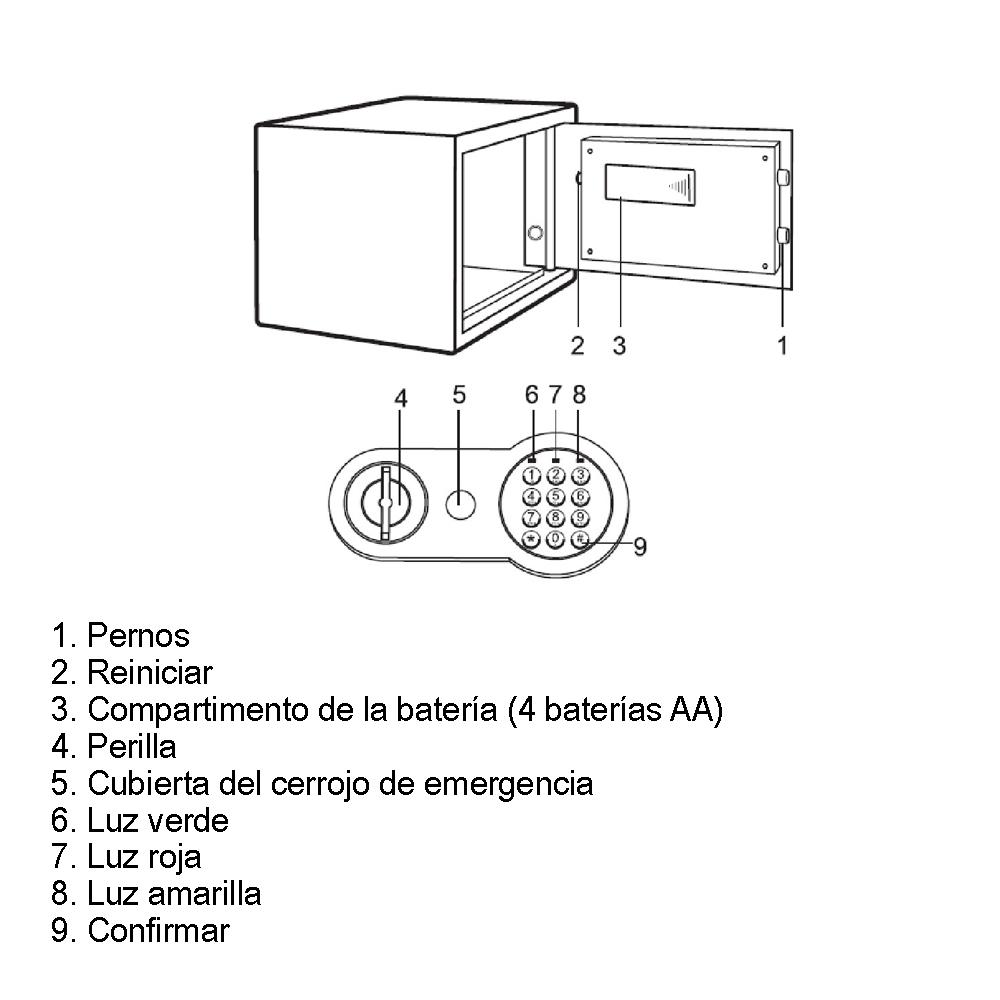 2 3 1

4 5 6 7 8

1 2 3
4 5 6
7 8 9
* 0 #

9

1. Pernos
2. Reiniciar
3. Compartimento de la batería (4 baterías AA)
4. Perilla
5. Cubierta del cerrojo de emergencia
6. Luz verde
7. Luz roja
8. Luz amarilla
9. Confirmar