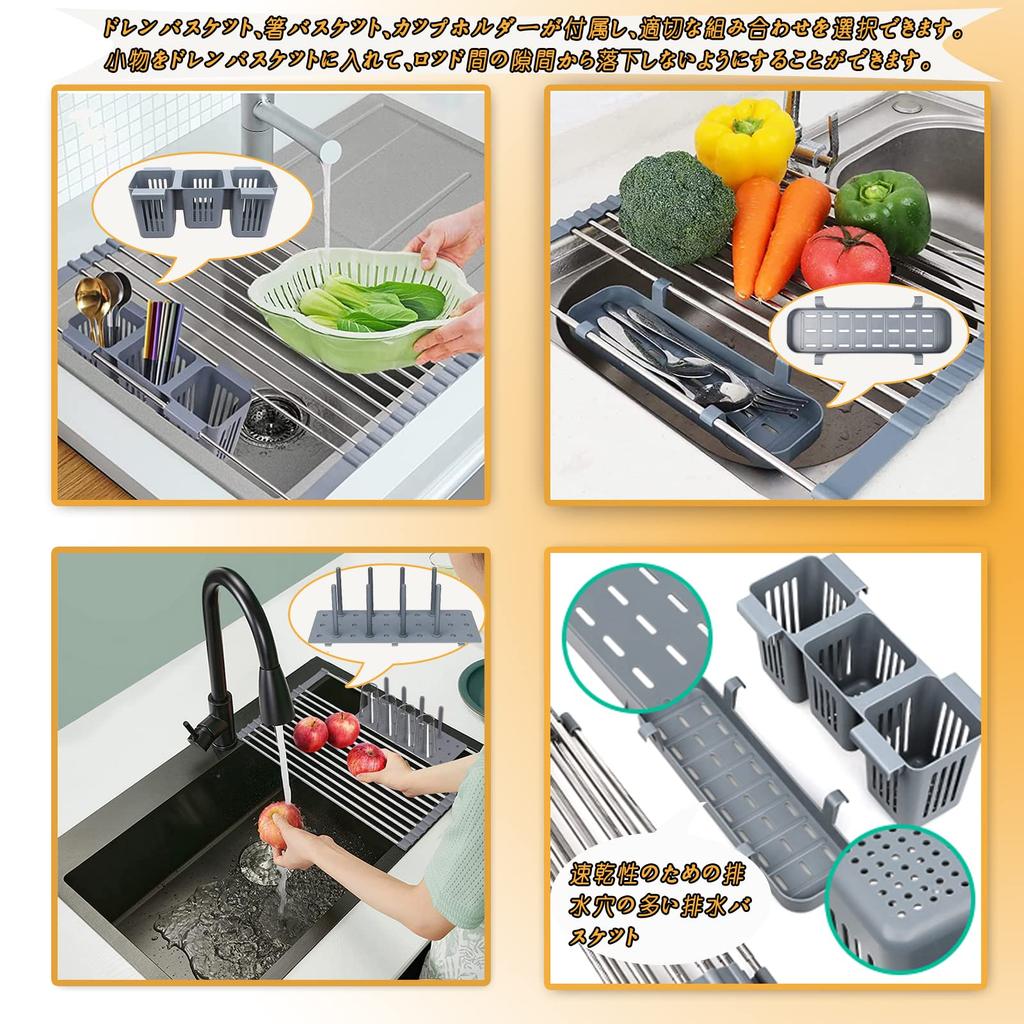 ドレンバスケット、箸バスケット、カップホルダーが付属し、適切な組み合わせを選択できます。小物をドレンバスケットに入れて、ロッド間の隙間から落下しないようにすることができます。

速乾性のための排水穴の多い排水バスケット