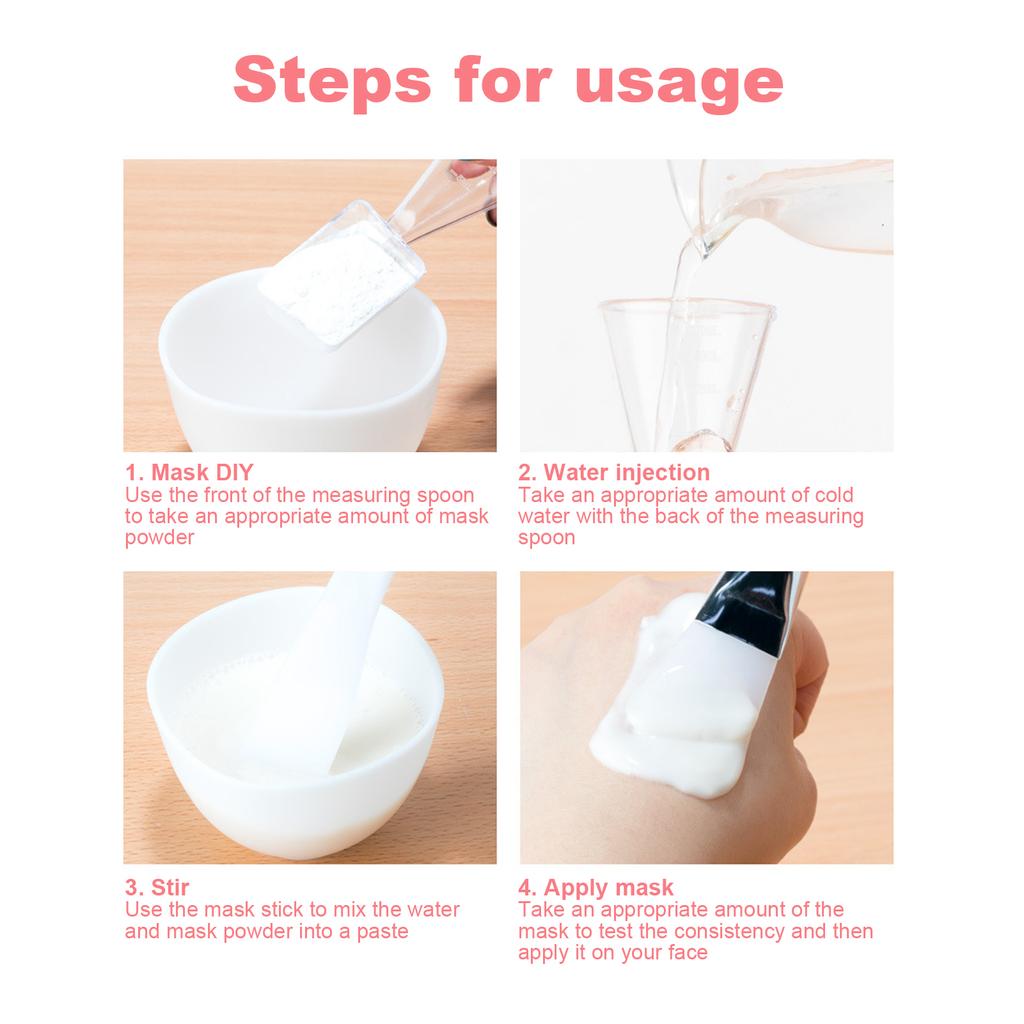 Steps for usage

1. Mask DIY
Use the front of the measuring spoon to take an appropriate amount of mask powder

2. Water injection
Take an appropriate amount of cold water with the back of the measuring spoon

3. Stir
Use the mask stick to mix the water and mask powder into a paste

4. Apply mask
Take an appropriate amount of the mask to test the consistency and then apply it on your face