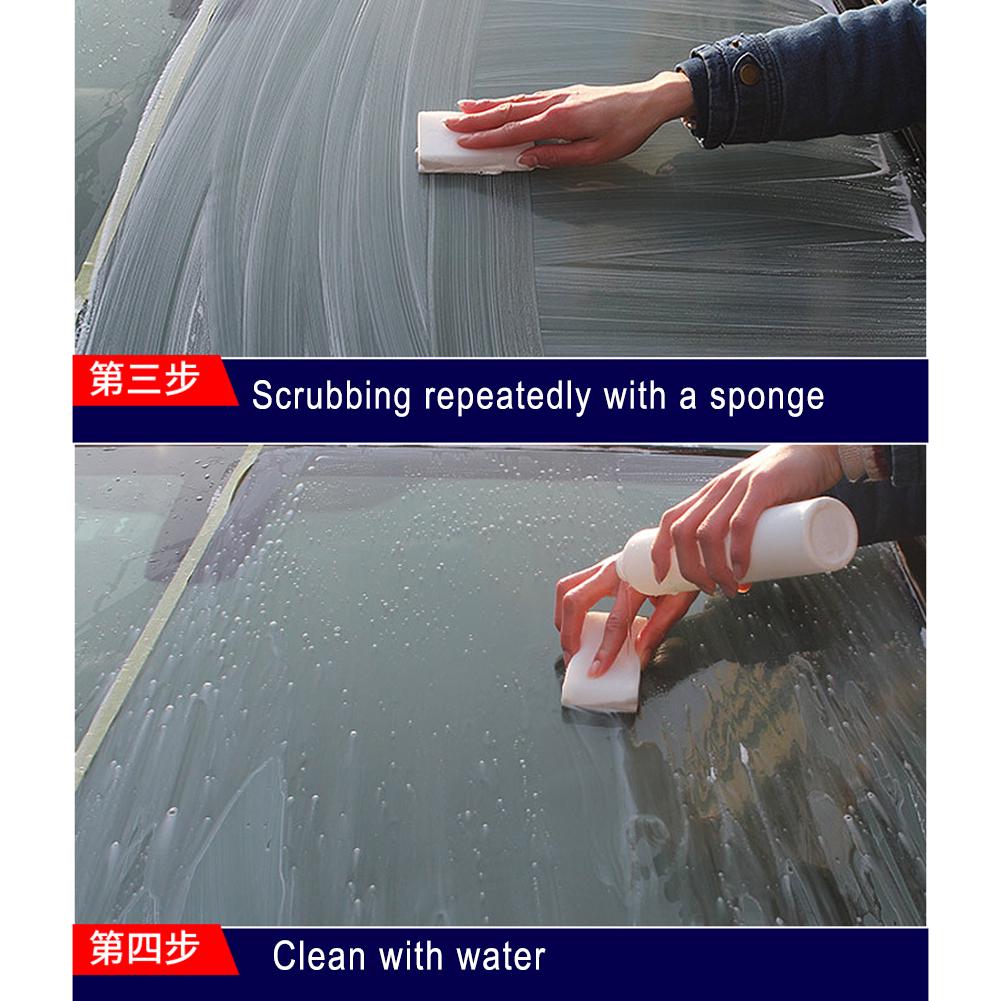 第三步 Scrubbing repeatedly with a sponge

第四步 Clean with water