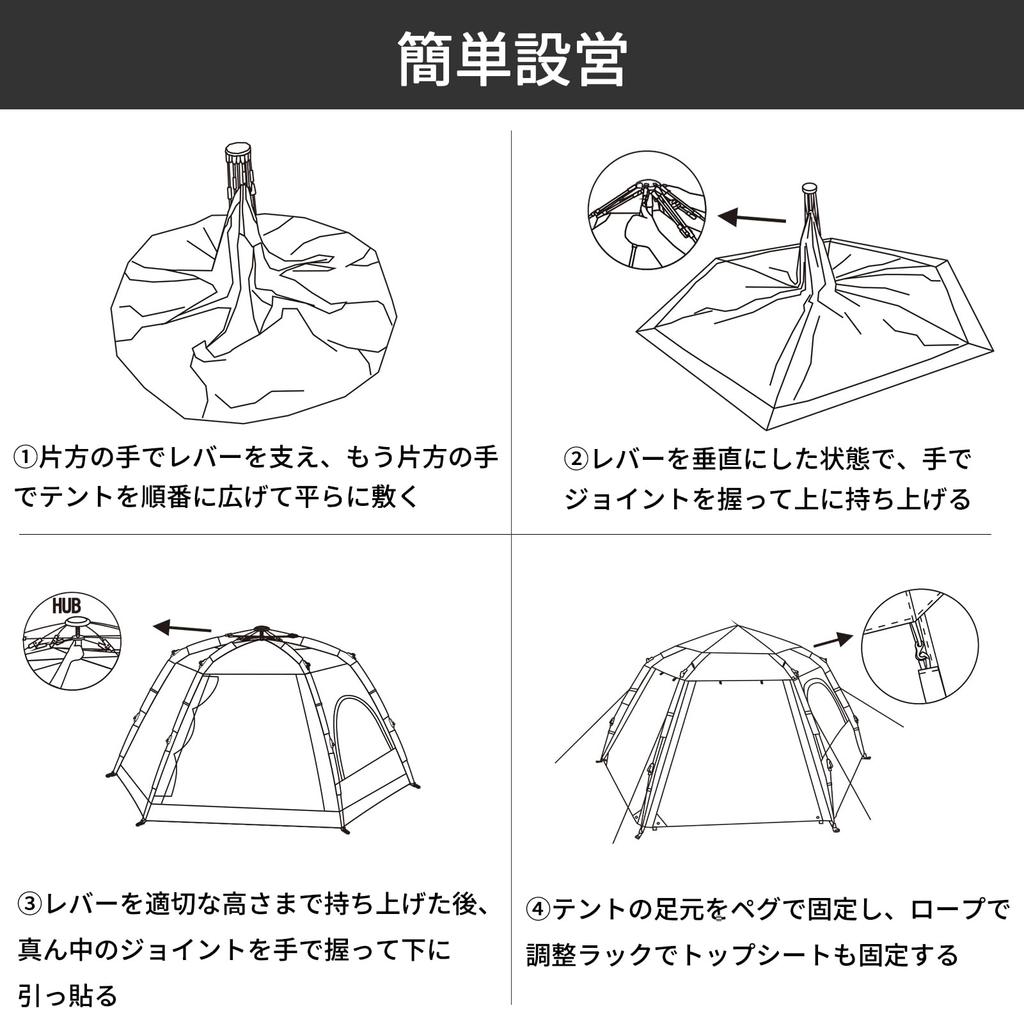 簡単設営

①片方の手でレバーを支え、もう片方の手でテントを順番に広げて平らに敷く

②レバーを垂直にした状態で、手でジョイントを握って上に持ち上げる

HUB

③レバーを適切な高さまで持ち上げた後、真ん中のジョイントを手で握って下に引っ貼る

④テントの足元をペグで固定し、ロープで調整ラックでトップシートも固定する