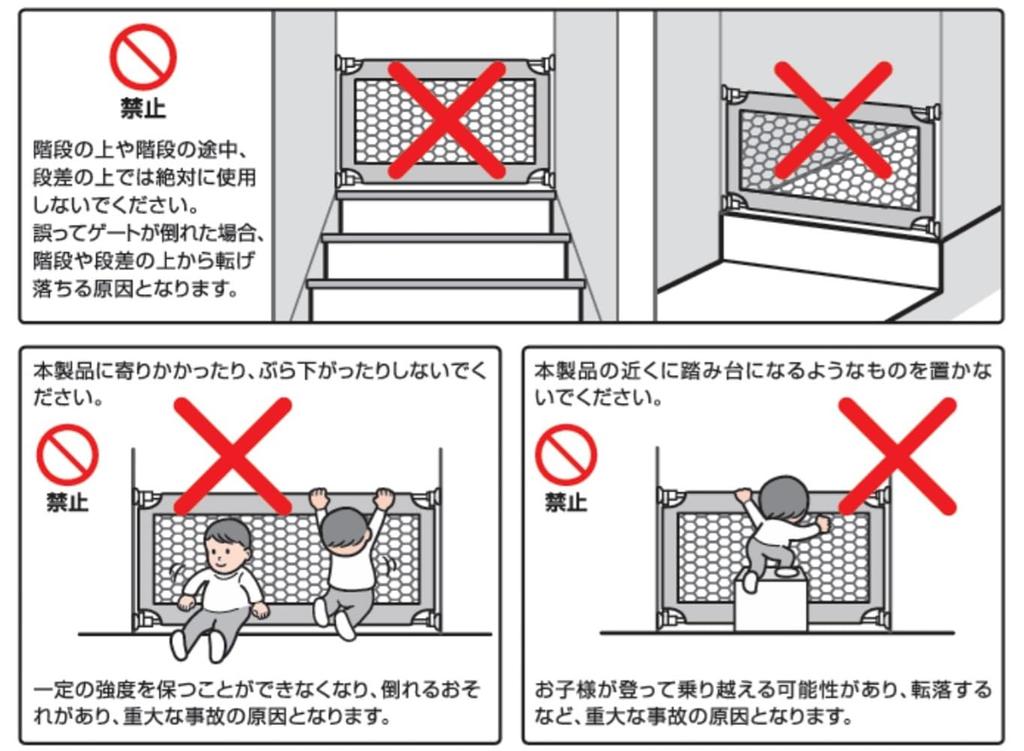 禁止

階段の上や階段の途中、段差の上では絶対に使用しないでください。
誤ってゲートが倒れた場合、階段や段差の上から転げ落ちる原因となります。

本製品に寄りかかったり、ぶら下がったりしないでください。

禁止

一定の強度を保つことができなくなり、倒れるおそれがあり、重大な事故の原因となります。

本製品の近くに踏み台になるようなものを置かないでください。

禁止

お子様が登って乗り越える可能性があり、転落するなど、重大な事故の原因となります。