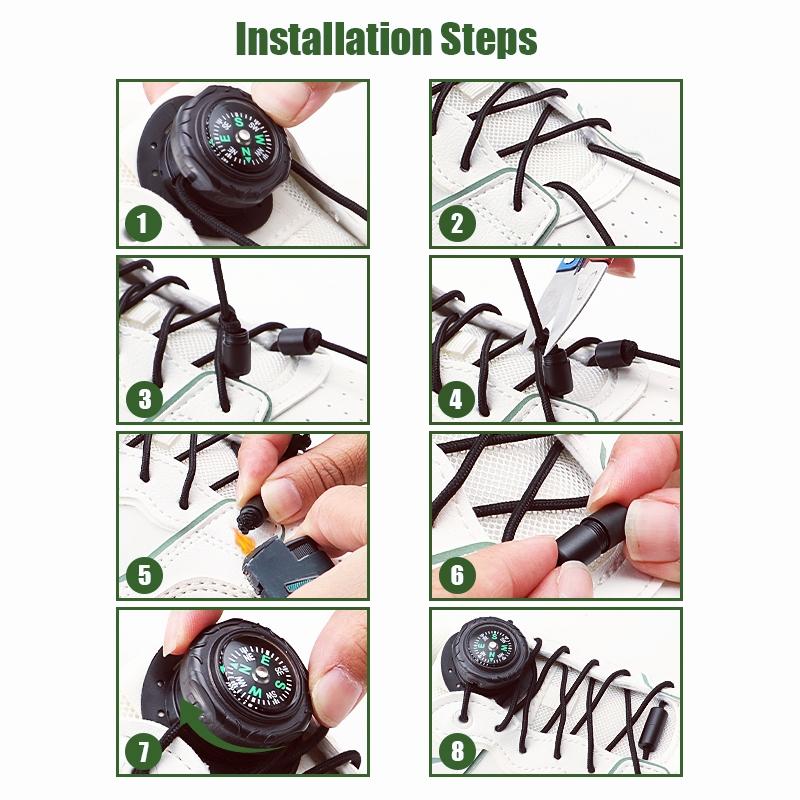 Installation Steps

1

2

3

4

5

6

7

8