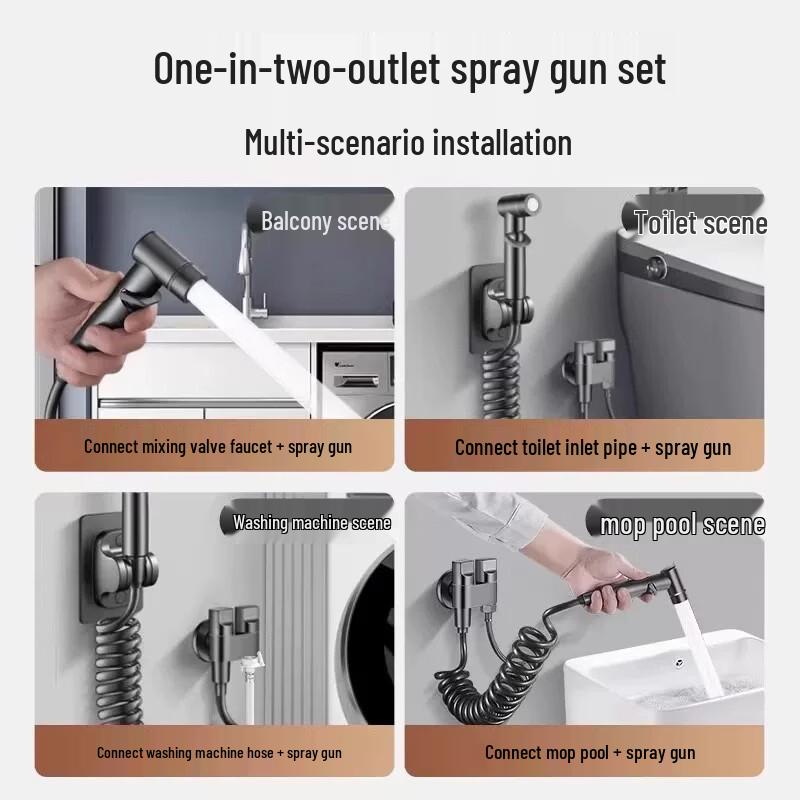 One-in-two-outlet spray gun set

Multi-scenario installation

Balcony scene

Connect mixing valve faucet + spray gun

Toilet scene

Connect toilet inlet pipe + spray gun

Washing machine scene

Connect washing machine hose + spray gun

mop pool scene

Connect mop pool + spray gun