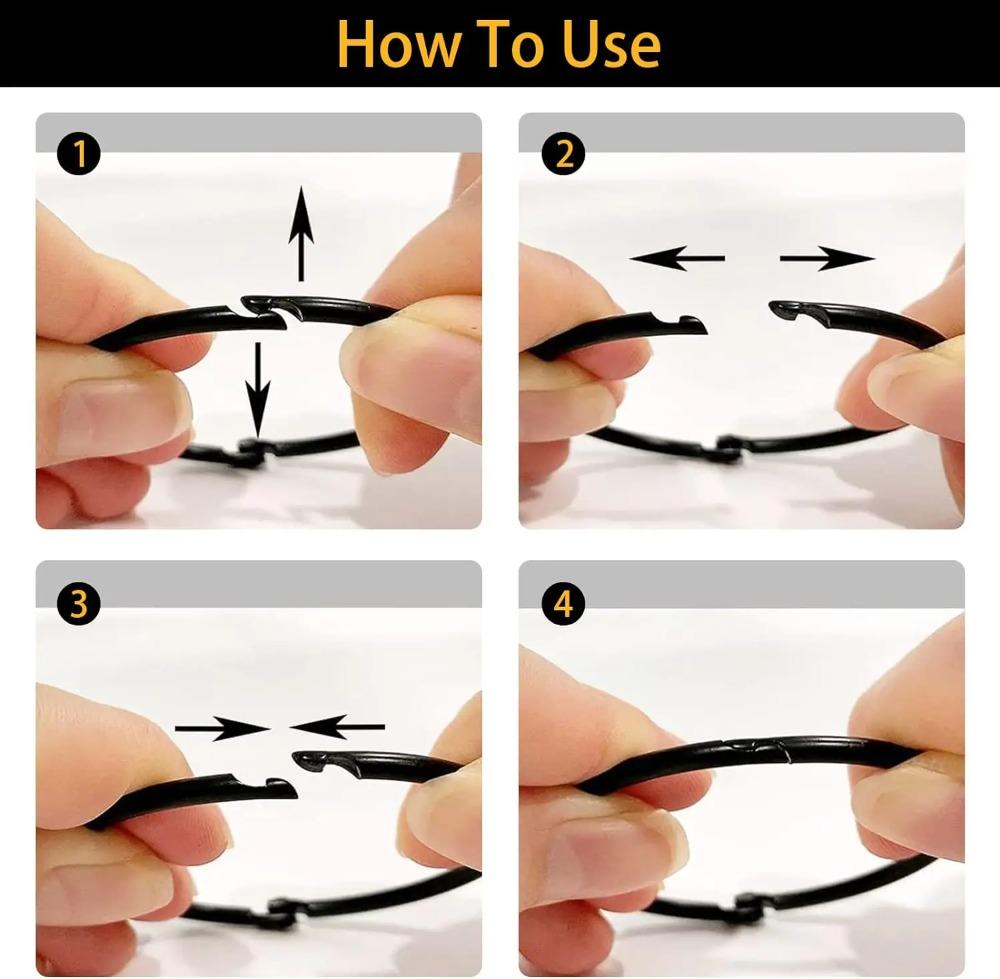 How To Use

1

2

3

4