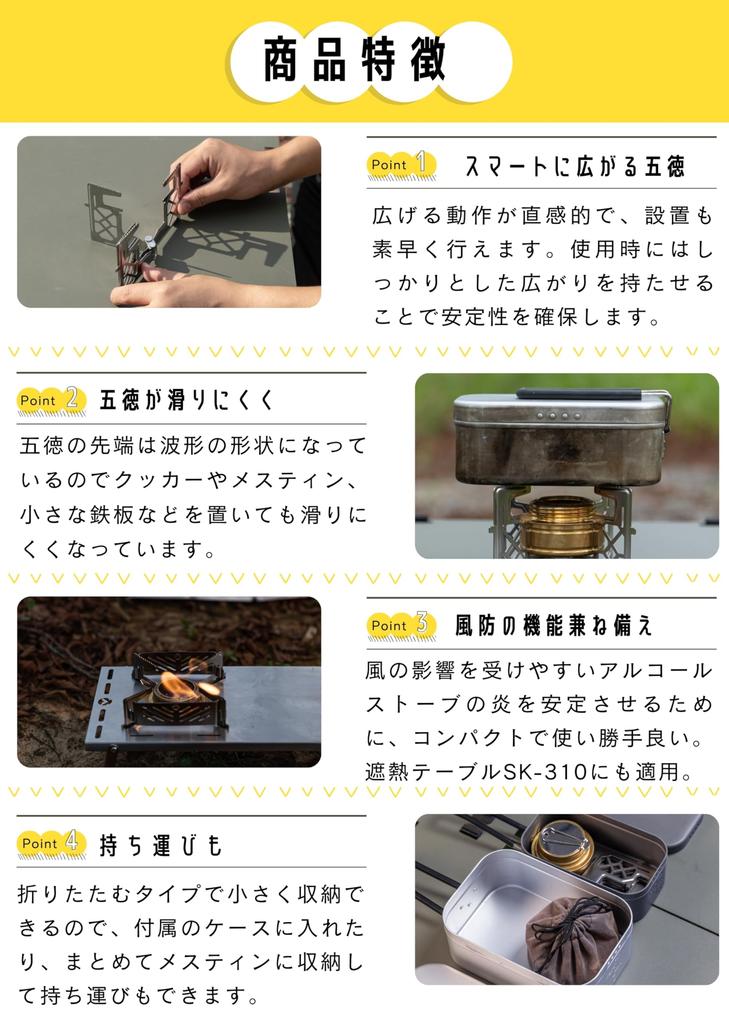 商品特徴

Point 1 スマートに広がる五徳

広げる動作が直感的で、設置も素早く行えます。使用時にはしっかりとした広がりを持たせることで安定性を確保します。

Point 2 五徳が滑りにくく

五徳の先端は波形の形状になっているのでクッカーやメスティン、小さな鉄板などを置いても滑りにくくなっています。

Point 3 風防の機能兼ね備え

風の影響を受けやすいアルコールストーブの炎を安定させるために、コンパクトで使い勝手良い。遮熱テーブルSK-310にも適用。

Point 4 持ち運びも

折りたたむタイプで小さく収納できるので、付属のケースに入れたり、まとめてメスティンに収納して持ち運びもできます。