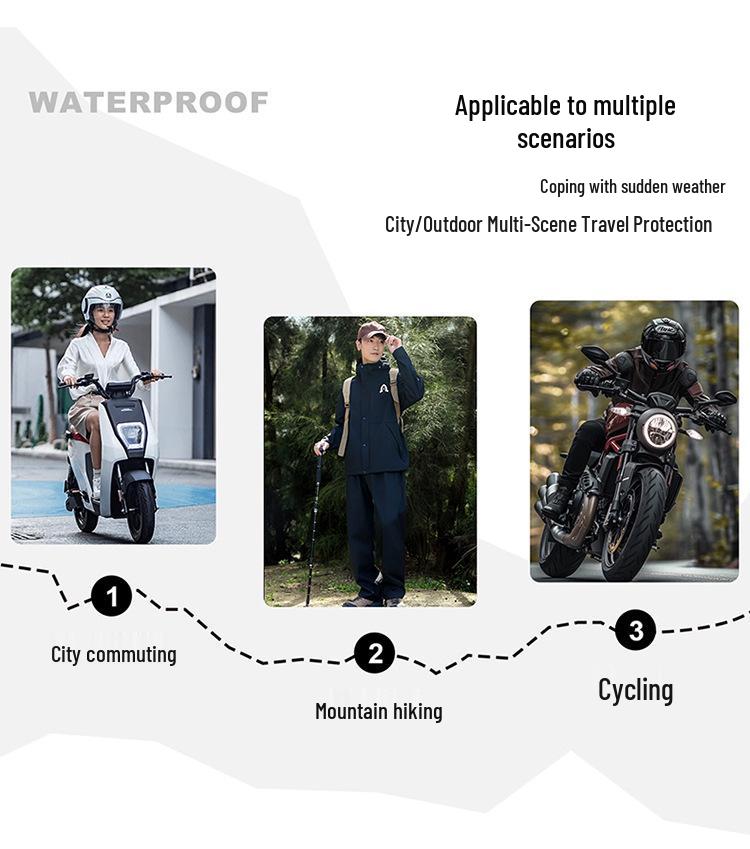 WATERPROOF

Applicable to multiple scenarios

Coping with sudden weather

City/Outdoor Multi-Scene Travel Protection

1

City commuting

2

Mountain hiking

3

Cycling