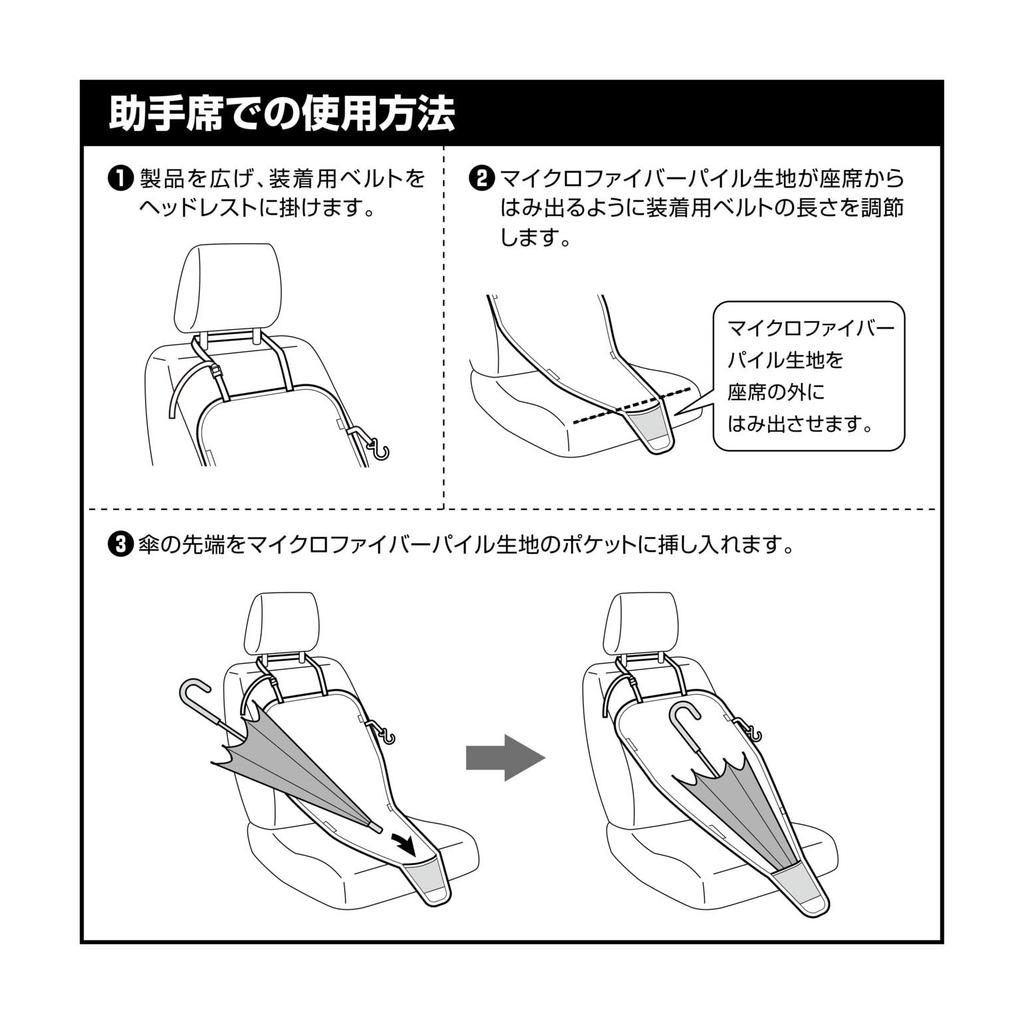 助手席での使用方法

❶ 製品を広げ、装着用ベルトをヘッドレストに掛けます。

❷ マイクロファイバーパイル生地が座席からはみ出るように装着用ベルトの長さを調節します。

マイクロファイバーパイル生地を座席の外にはみ出させます。

❸ 傘の先端をマイクロファイバーパイル生地のポケットに挿し入れます。