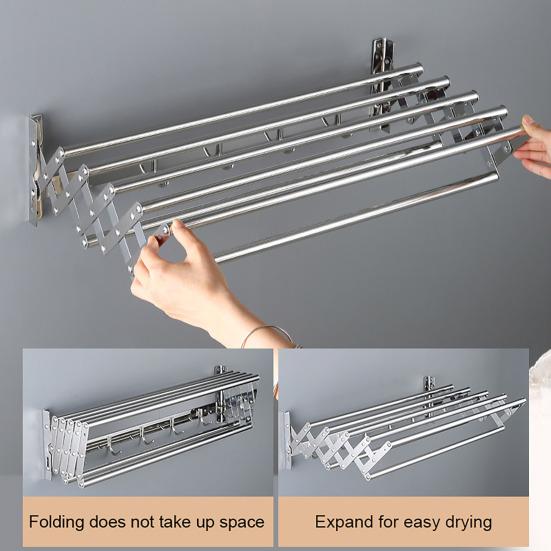 Folding does not take up space

Expand for easy drying