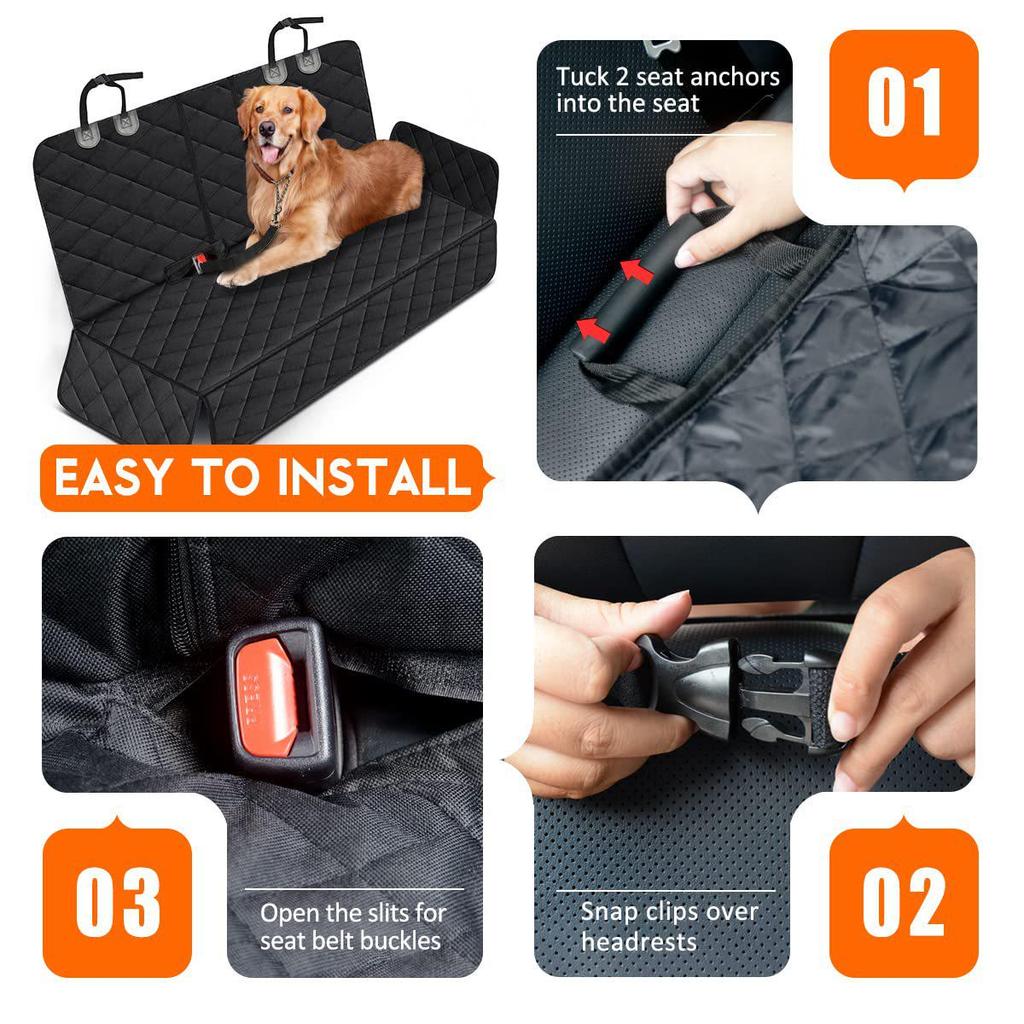 Tuck 2 seat anchors into the seat

01

EASY TO INSTALL

03

Open the slits for seat belt buckles

Snap clips over headrests

02