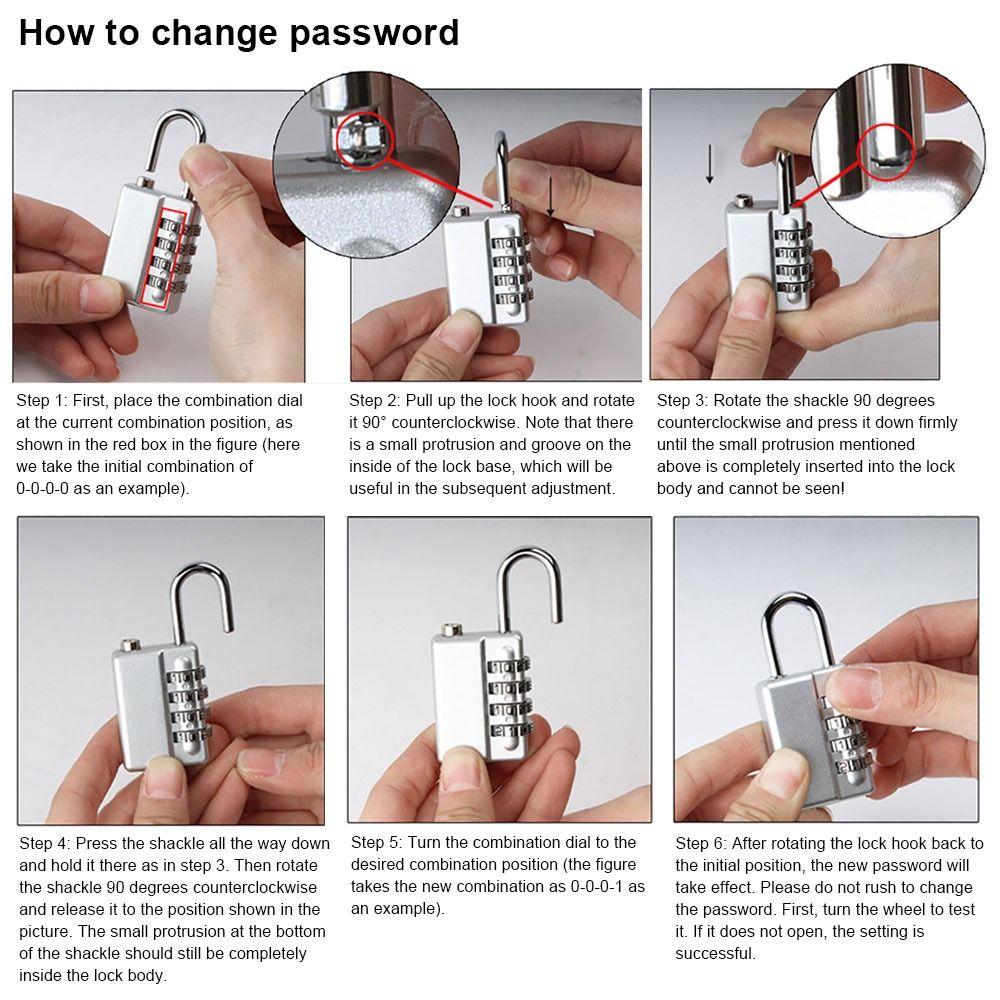 How to change password

Step 1: First, place the combination dial at the current combination position, as shown in the red box in the figure (here we take the initial combination of 0-0-0-0 as an example).

Step 2: Pull up the lock hook and rotate it 90° counterclockwise. Note that there is a small protrusion and groove on the inside of the lock base, which will be useful in the subsequent adjustment.

Step 3: Rotate the shackle 90 degrees counterclockwise and press it down firmly until the small protrusion mentioned above is completely inserted into the lock body and cannot be seen!

Step 4: Press the shackle all the way down and hold it there as in step 3. Then rotate the shackle 90 degrees counterclockwise and release it to the position shown in the picture. The small protrusion at the bottom of the shackle should still be completely inside the lock body.

Step 5: Turn the combination dial to the desired combination position (the figure takes the new combination as 0-0-0-1 as an example).

Step 6: After rotating the lock hook back to the initial position, the new password will take effect. Please do not rush to change the password. First, turn the wheel to test it. If it does not open, the setting is successful.