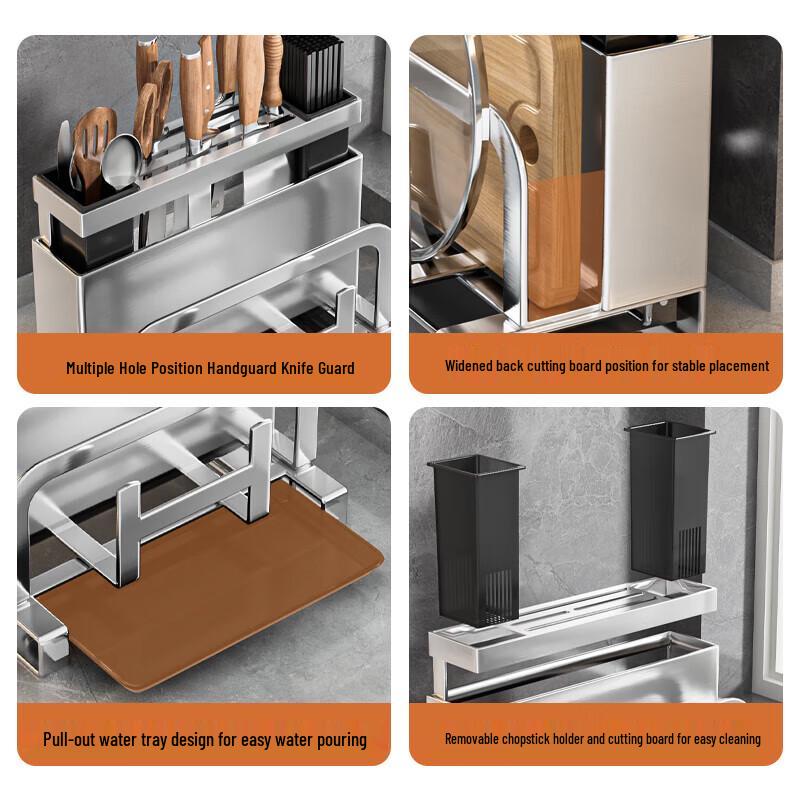 Multiple Hole Position Handguard Knife Guard

Widened back cutting board position for stable placement

Pull-out water tray design for easy water pouring

Removable chopstick holder and cutting board for easy cleaning