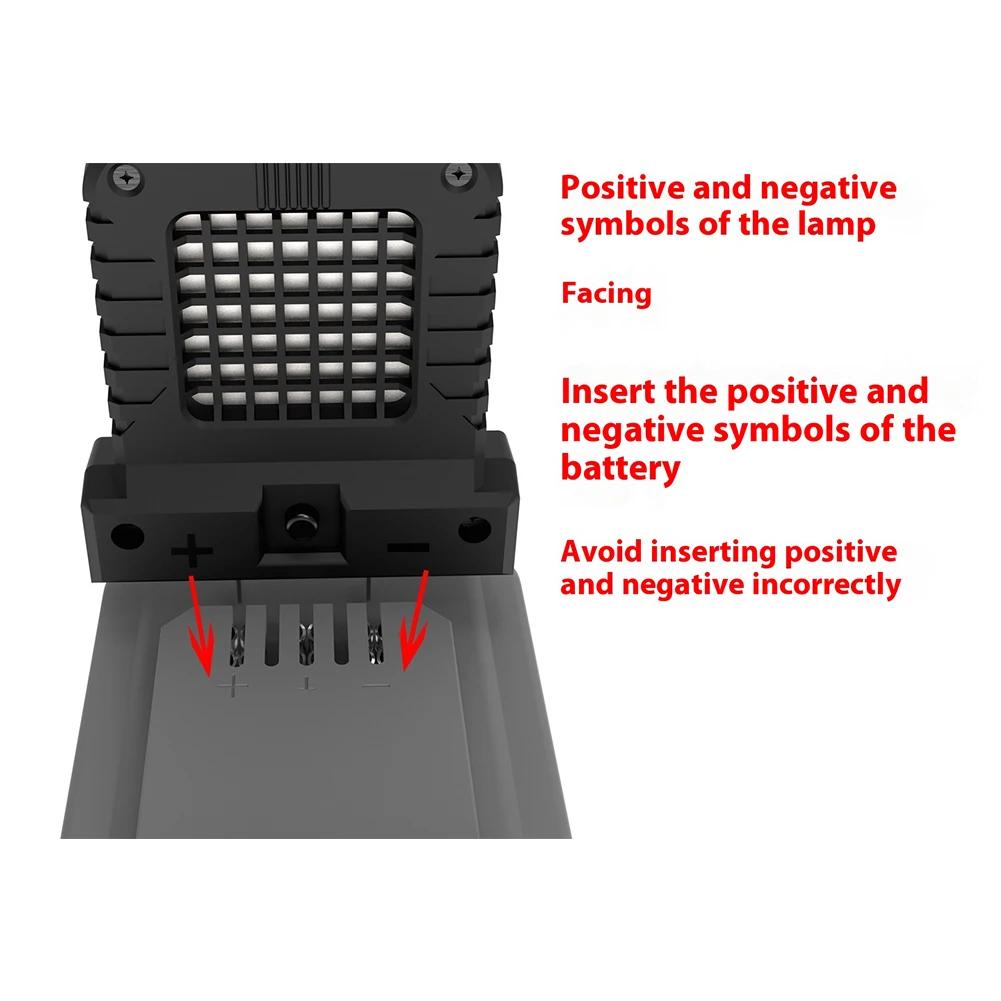 Positive and negative symbols of the lamp

Facing

Insert the positive and negative symbols of the battery

Avoid inserting positive and negative incorrectly

+ −

+ + −