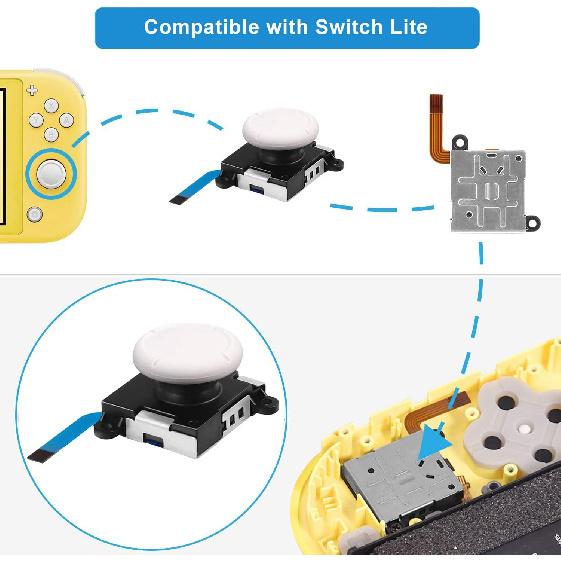 Compatible with Switch Lite