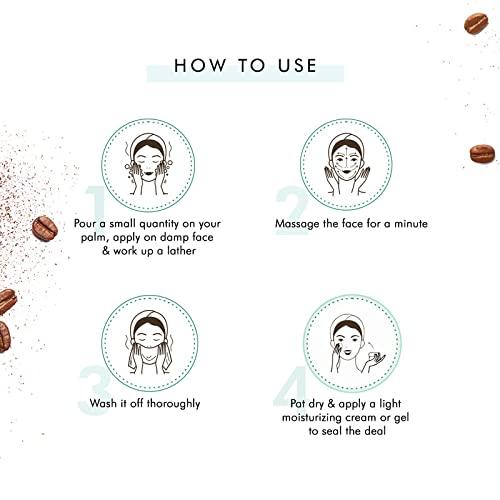 HOW TO USE

1
Pour a small quantity on your palm, apply on damp face & work up a lather

2
Massage the face for a minute

3
Wash it off thoroughly

4
Pat dry & apply a light moisturizing cream or gel to seal the deal