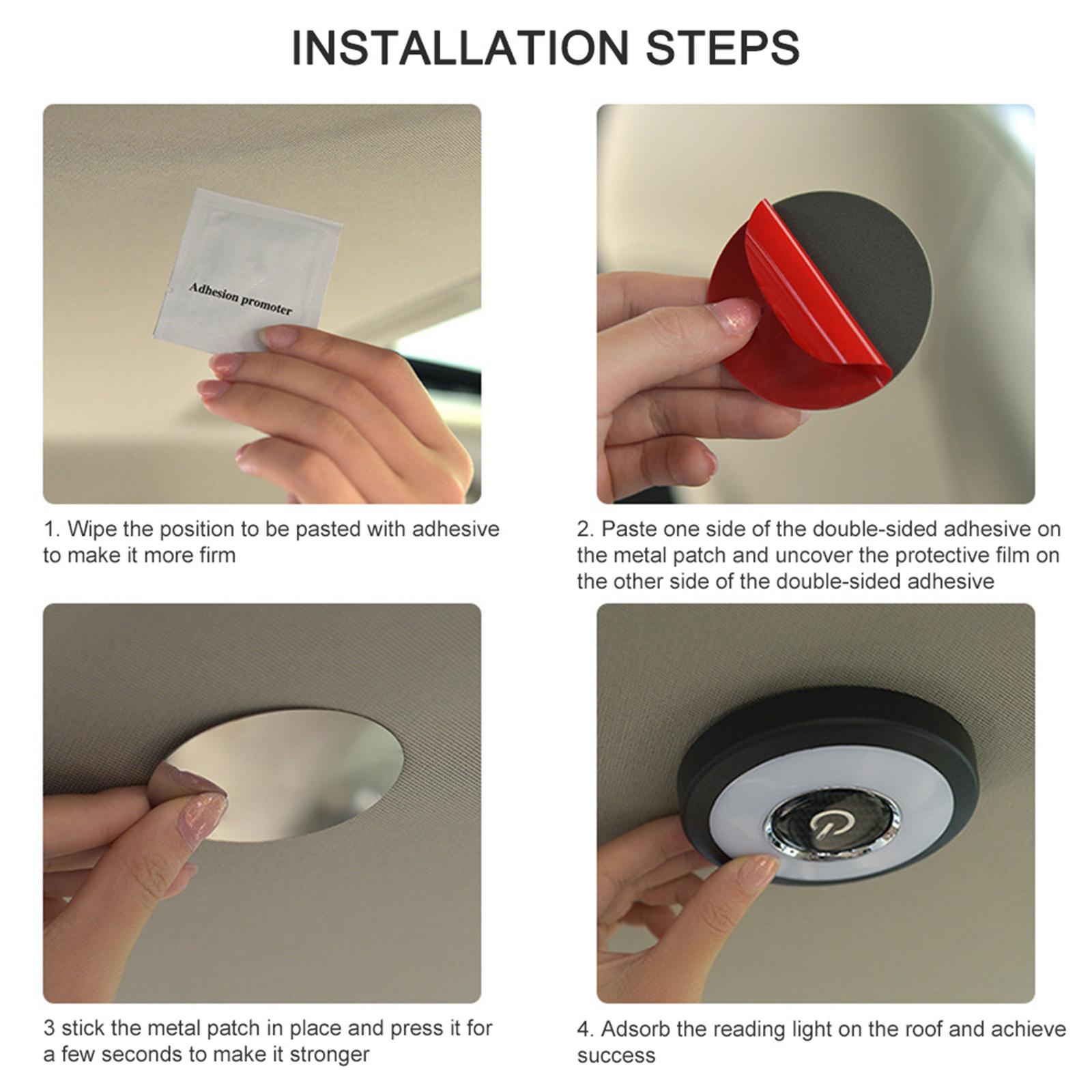 INSTALLATION STEPS

Adhesion promoter

1. Wipe the position to be pasted with adhesive to make it more firm

2. Paste one side of the double-sided adhesive on the metal patch and uncover the protective film on the other side of the double-sided adhesive

3 stick the metal patch in place and press it for a few seconds to make it stronger

4. Adsorb the reading light on the roof and achieve success